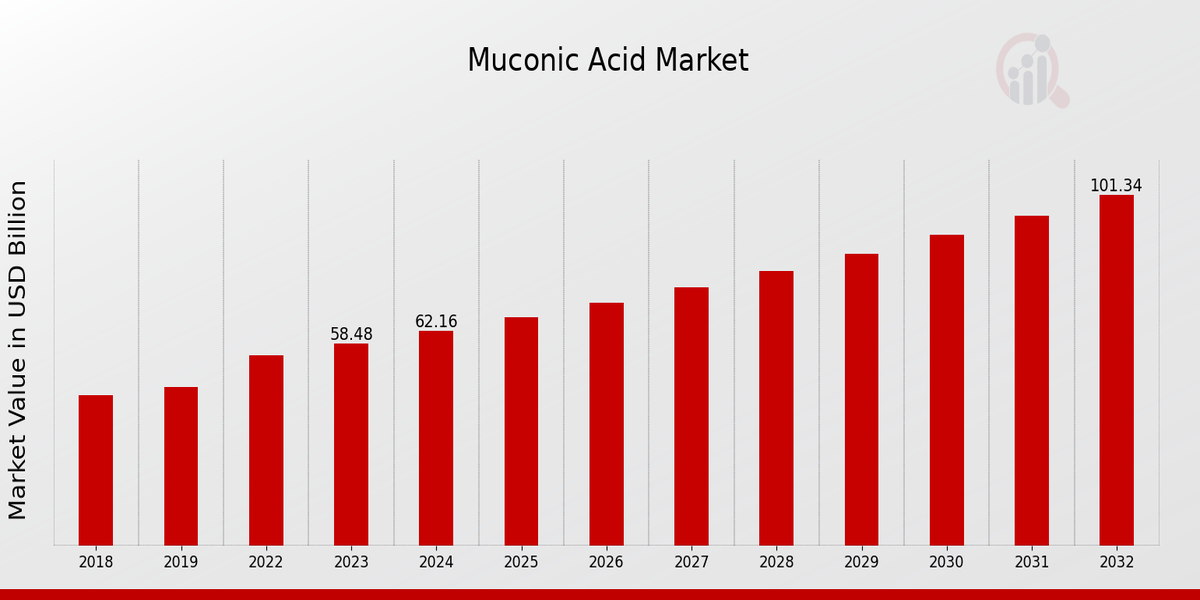 Muconic Acid Market

Market Value in USD Billion

58.48
62.16
101.34

2018
2019
2022
2023
2024
2025
2026
2027
2028
2029
2030
2031
2032