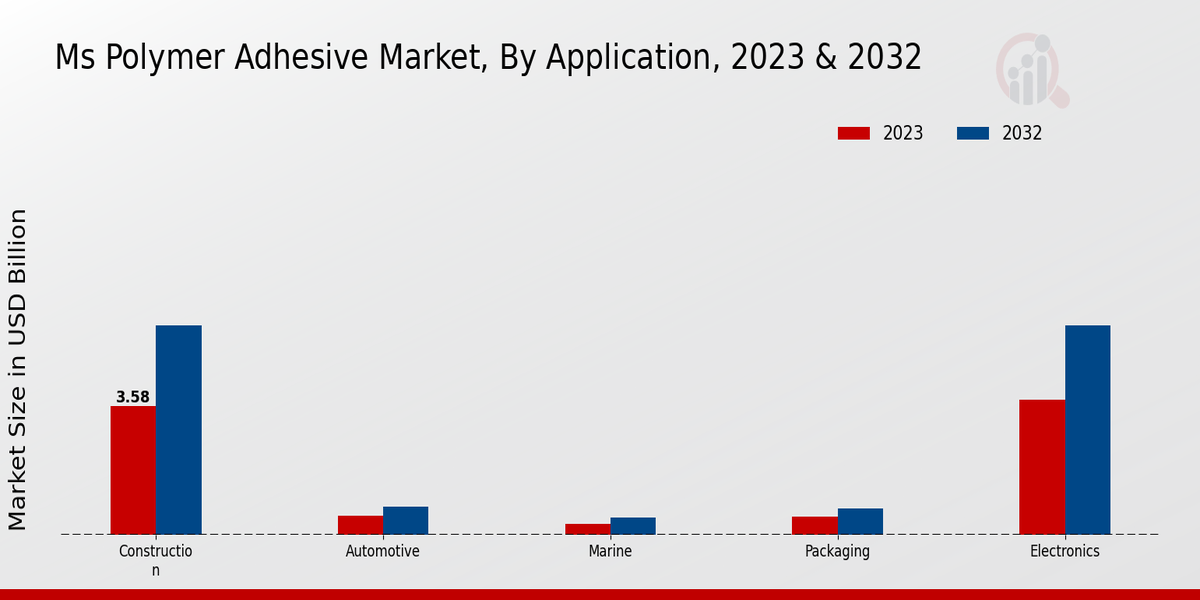 Ms Polymer Adhesive Market, By Application, 2023 & 2032

2023
2032

Market Size in USD Billion

3.58

Constructio n
Automotive
Marine
Packaging
Electronics