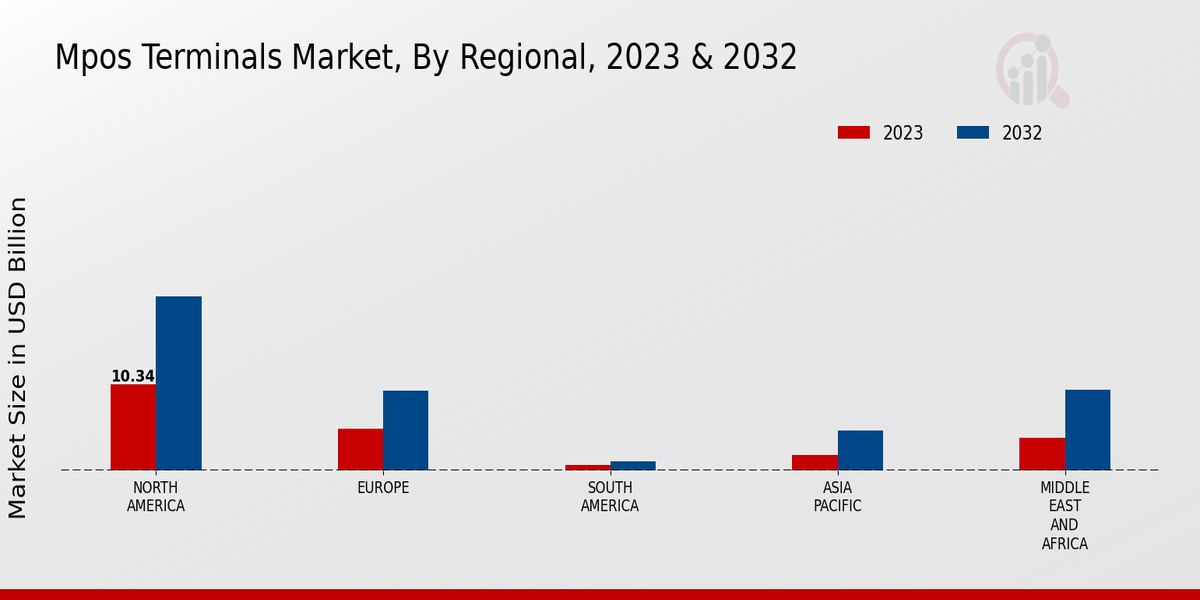 Mpos Terminals Market, By Regional, 2023 & 2032

2023
2032

Market Size in USD Billion

10.34

NORTH AMERICA
EUROPE
SOUTH AMERICA
ASIA PACIFIC
MIDDLE EAST AND AFRICA