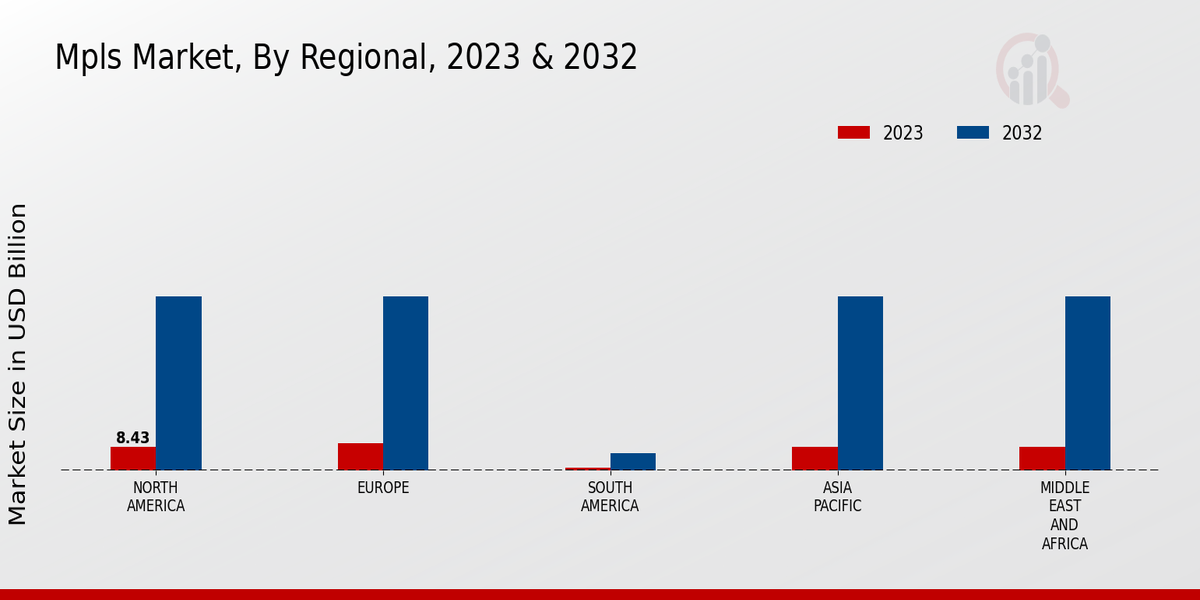 Mpls Market, By Regional, 2023 & 2032

2023 2032

Market Size in USD Billion

8.43

NORTH AMERICA
EUROPE
SOUTH AMERICA
ASIA PACIFIC
MIDDLE EAST AND AFRICA