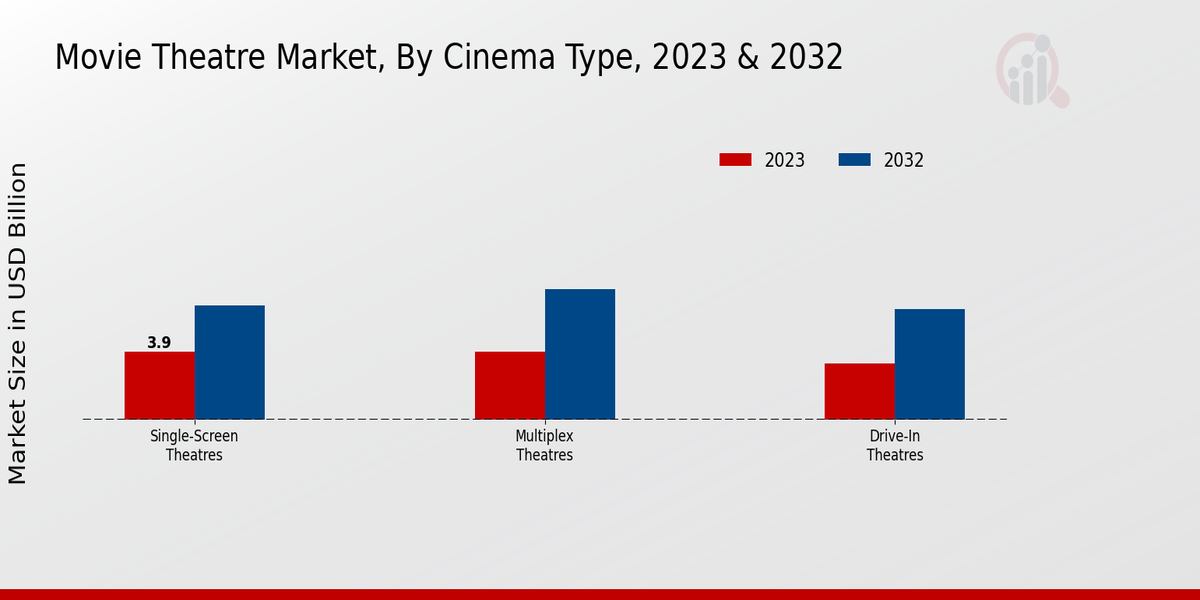 Movie Theatre Market, By Cinema Type, 2023 & 2032

2023
2032

Market Size in USD Billion

3.9

Single-Screen Theatres

Multiplex Theatres

Drive-In Theatres