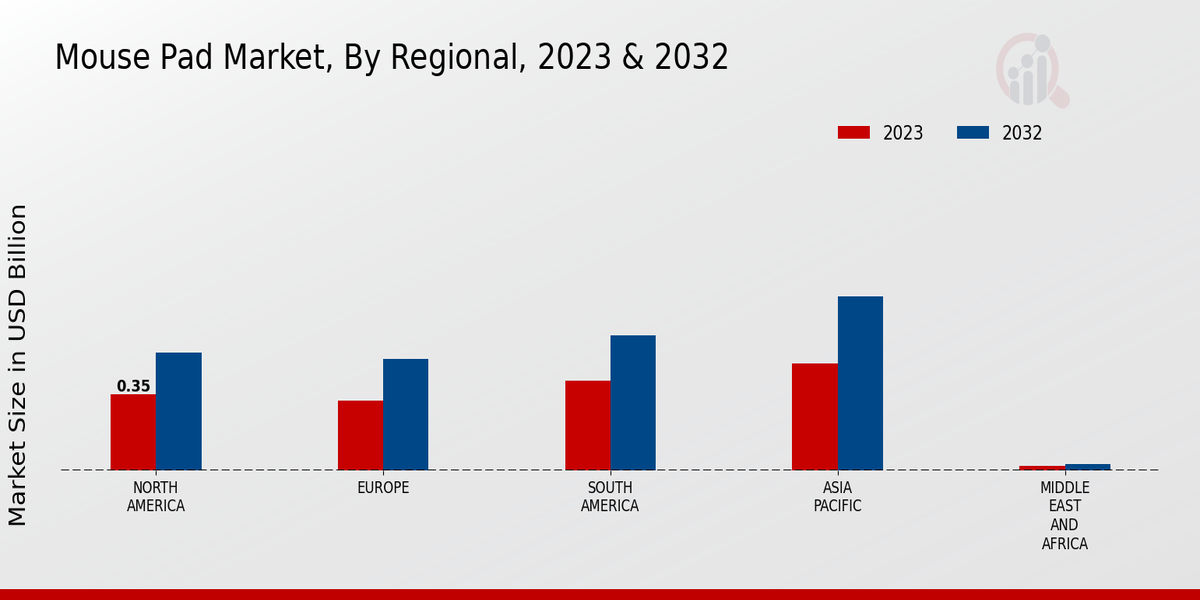 Mouse Pad Market, By Regional, 2023 & 2032

2023
2032

Market Size in USD Billion

0.35

NORTH AMERICA
EUROPE
SOUTH AMERICA
ASIA PACIFIC
MIDDLE EAST AND AFRICA