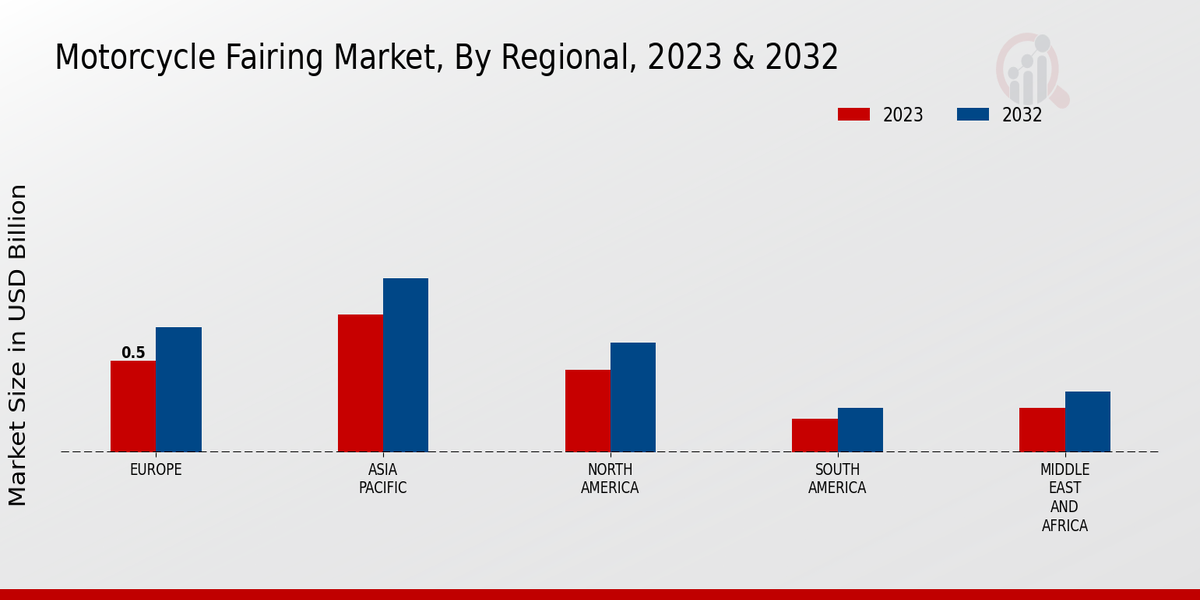 Motorcycle Fairing Market, By Regional, 2023 & 2032

2023
2032

Market Size in USD Billion

0.5

EUROPE
ASIA PACIFIC
NORTH AMERICA
SOUTH AMERICA
MIDDLE EAST AND AFRICA