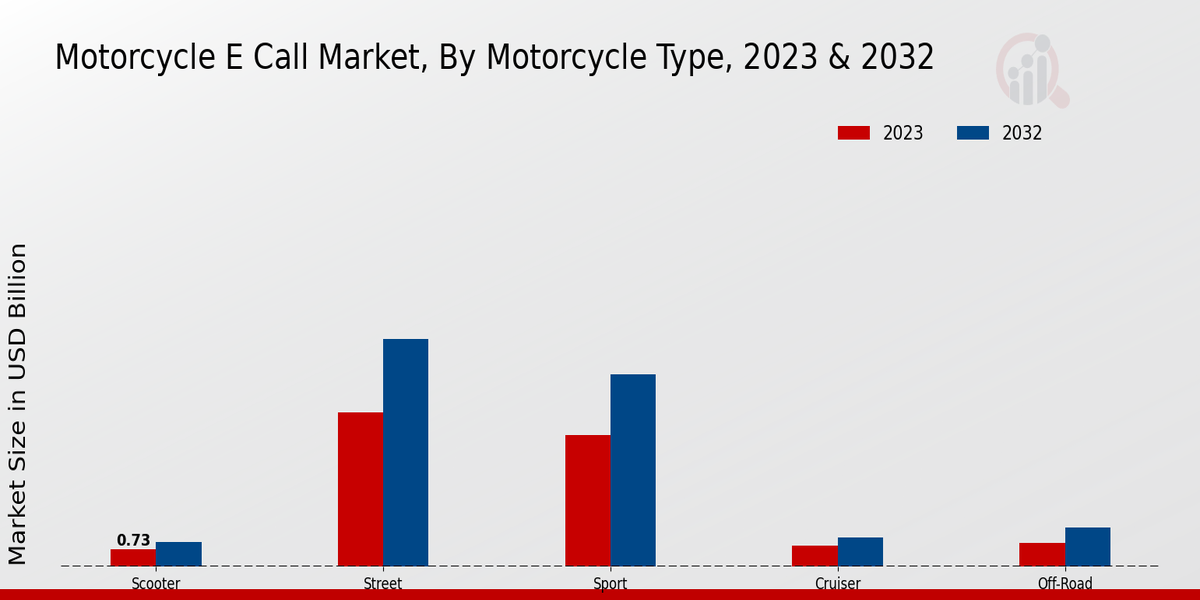 Motorcycle E Call Market, By Motorcycle Type, 2023 & 2032

2023
2032

Market Size in USD Billion

0.73

Scooter
Street
Sport
Cruiser
Off-Road