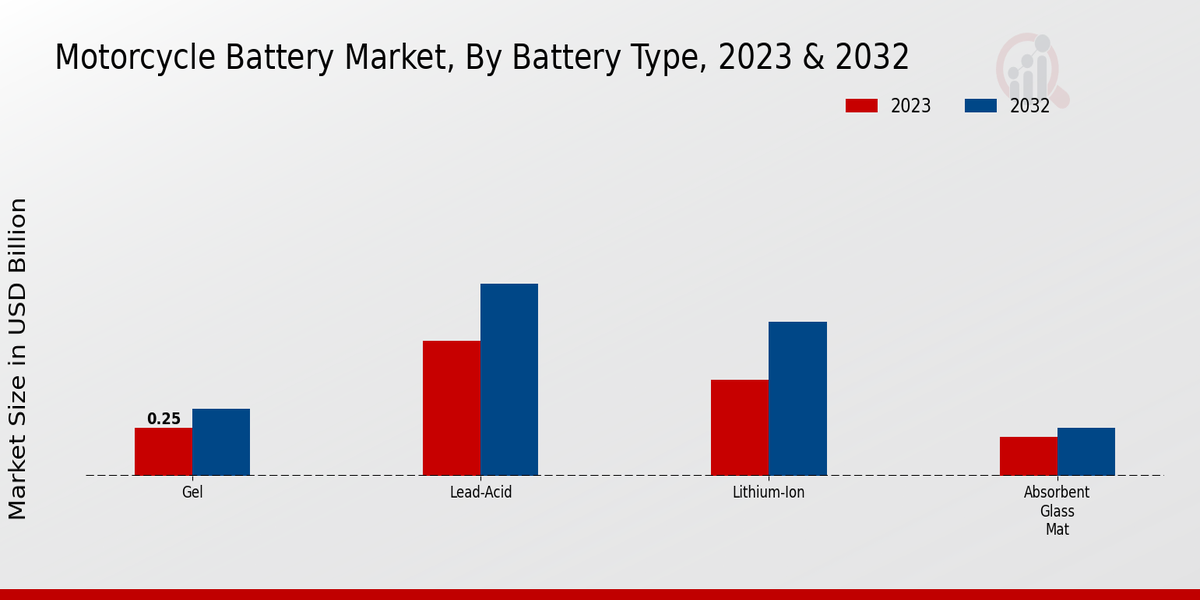 Motorcycle Battery Market, By Battery Type, 2023 & 2032

2023
2032

Market Size in USD Billion

0.25

Gel
Lead-Acid
Lithium-Ion
Absorbent Glass Mat