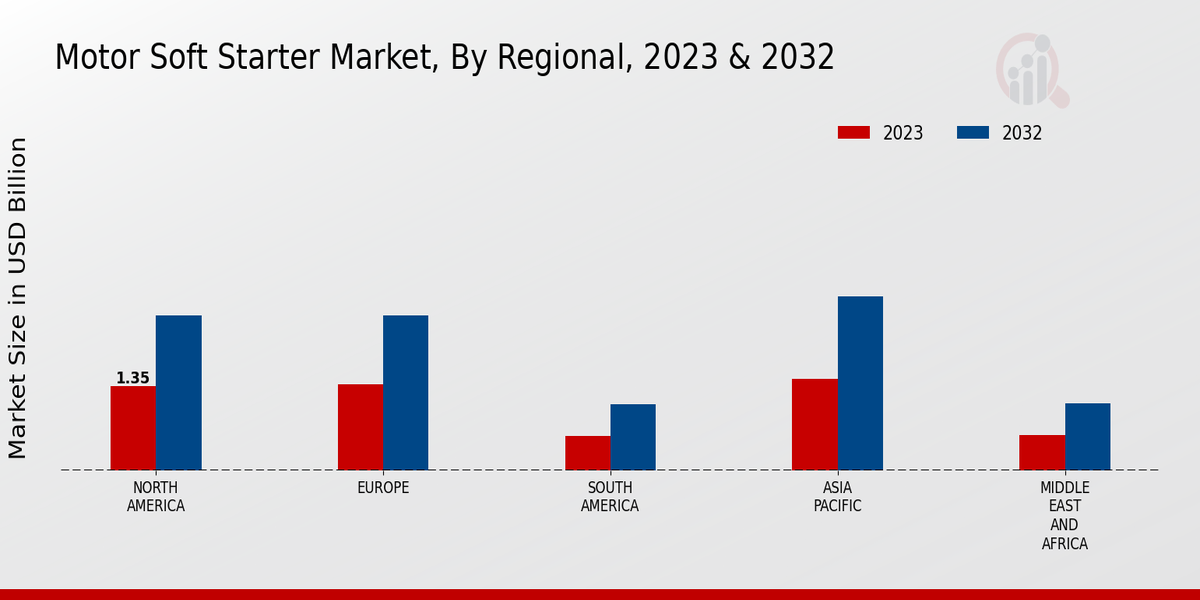 Motor Soft Starter Market, By Regional, 2023 & 2032

2023
2032

Market Size in USD Billion

1.35

NORTH AMERICA
EUROPE
SOUTH AMERICA
ASIA PACIFIC
MIDDLE EAST AND AFRICA