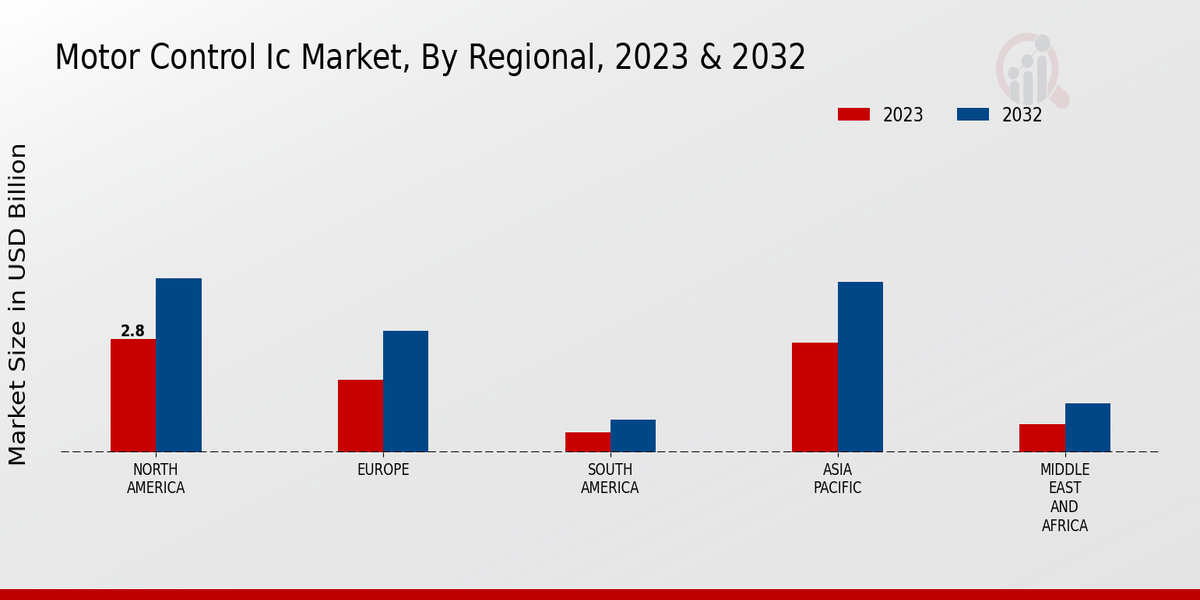 Motor Control Ic Market, By Regional, 2023 & 2032

2023
2032

Market Size in USD Billion

2.8

NORTH AMERICA
EUROPE
SOUTH AMERICA
ASIA PACIFIC
MIDDLE EAST AND AFRICA