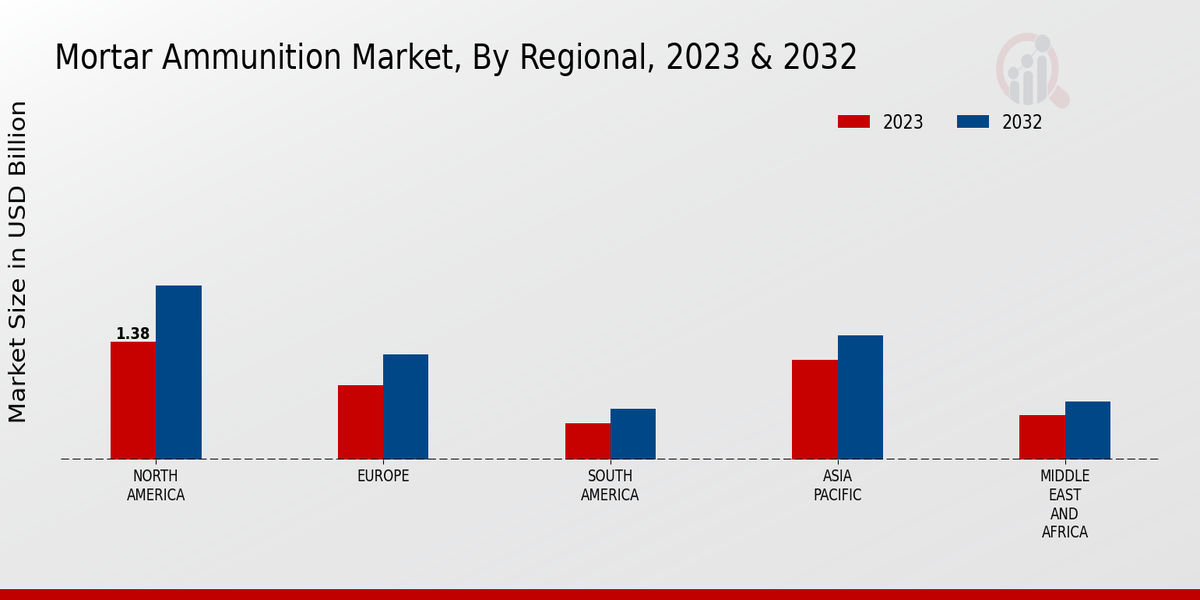 Mortar Ammunition Market, By Regional, 2023 & 2032

2023 2032

Market Size in USD Billion

1.38

NORTH AMERICA

EUROPE

SOUTH AMERICA

ASIA PACIFIC

MIDDLE EAST AND AFRICA