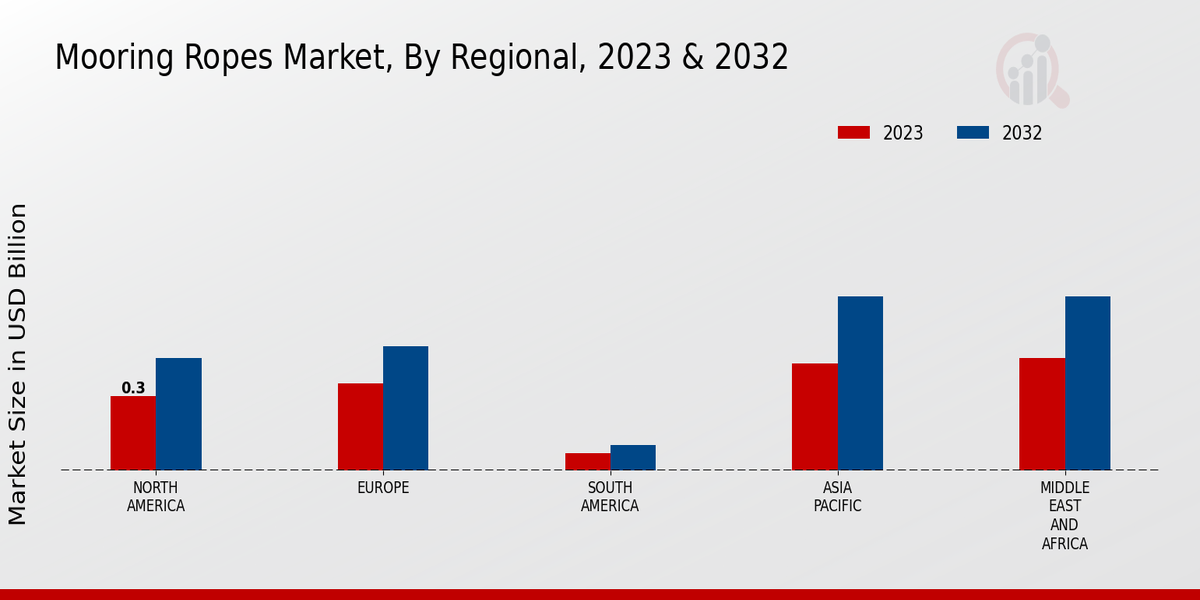 Mooring Ropes Market, By Regional, 2023 & 2032

2023
2032

Market Size in USD Billion

0.3

NORTH AMERICA
EUROPE
SOUTH AMERICA
ASIA PACIFIC
MIDDLE EAST AND AFRICA