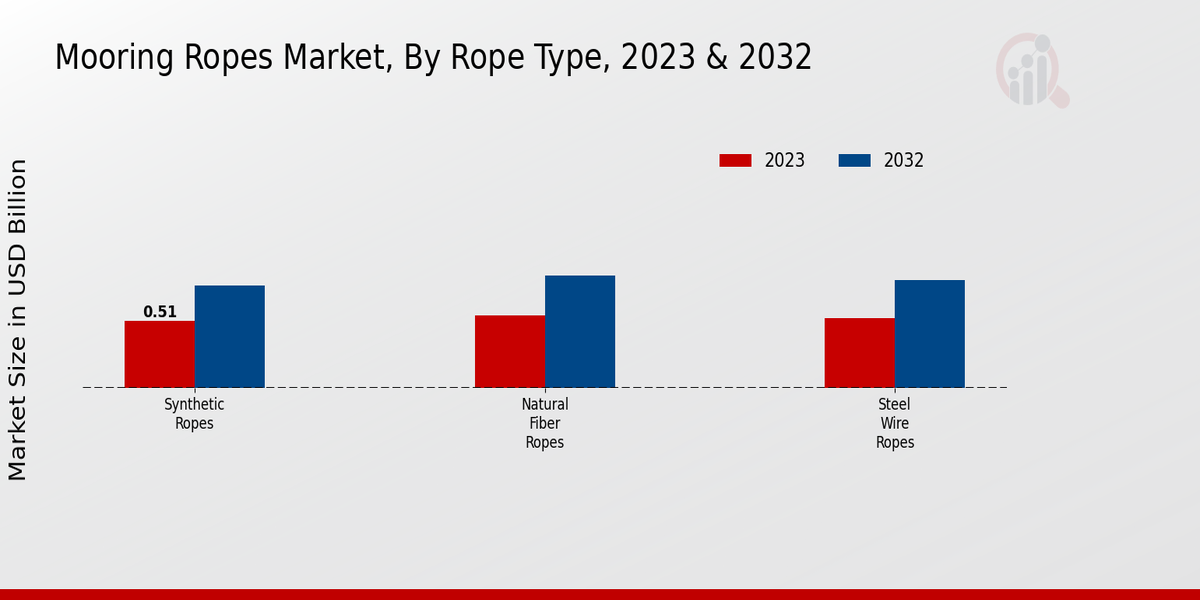 Mooring Ropes Market, By Rope Type, 2023 & 2032

2023
2032

Market Size in USD Billion

0.51

Synthetic Ropes

Natural Fiber Ropes

Steel Wire Ropes