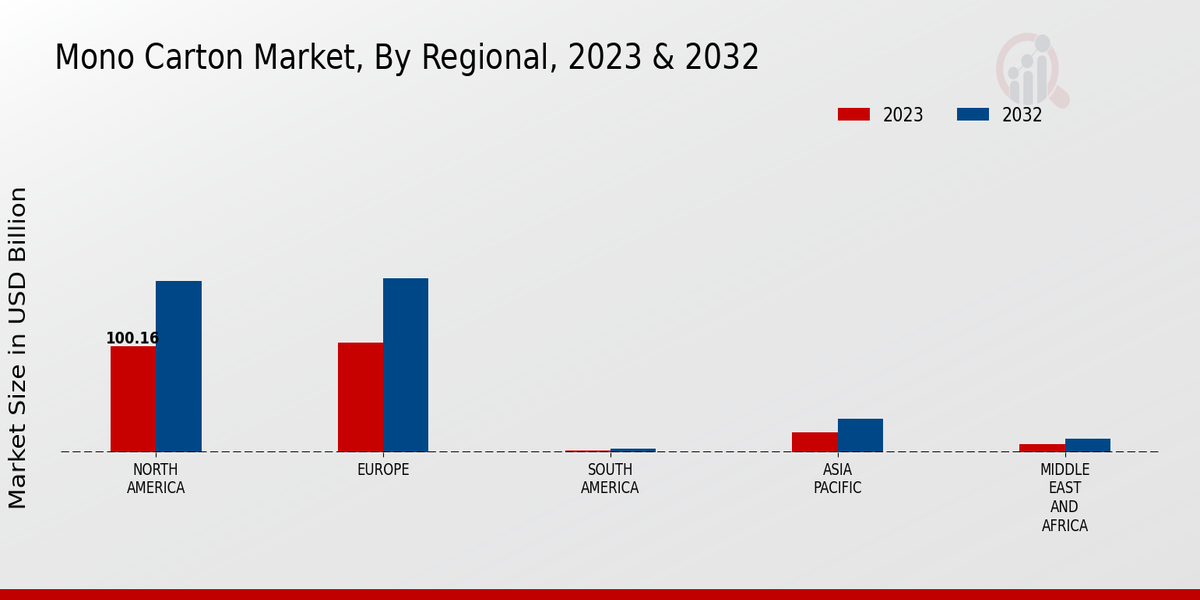 Mono Carton Market, By Regional, 2023 & 2032

2023
2032

Market Size in USD Billion

100.16

NORTH AMERICA
EUROPE
SOUTH AMERICA
ASIA PACIFIC
MIDDLE EAST AND AFRICA