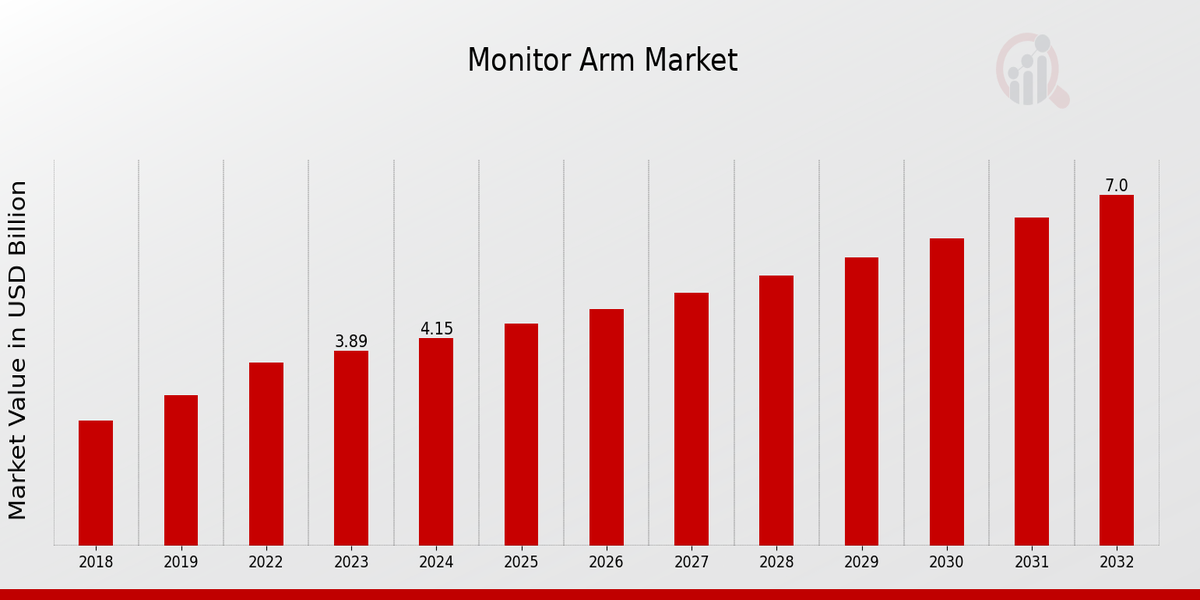 Monitor Arm Market

Market Value in USD Billion

3.89
4.15
7.0

2018
2019
2022
2023
2024
2025
2026
2027
2028
2029
2030
2031
2032