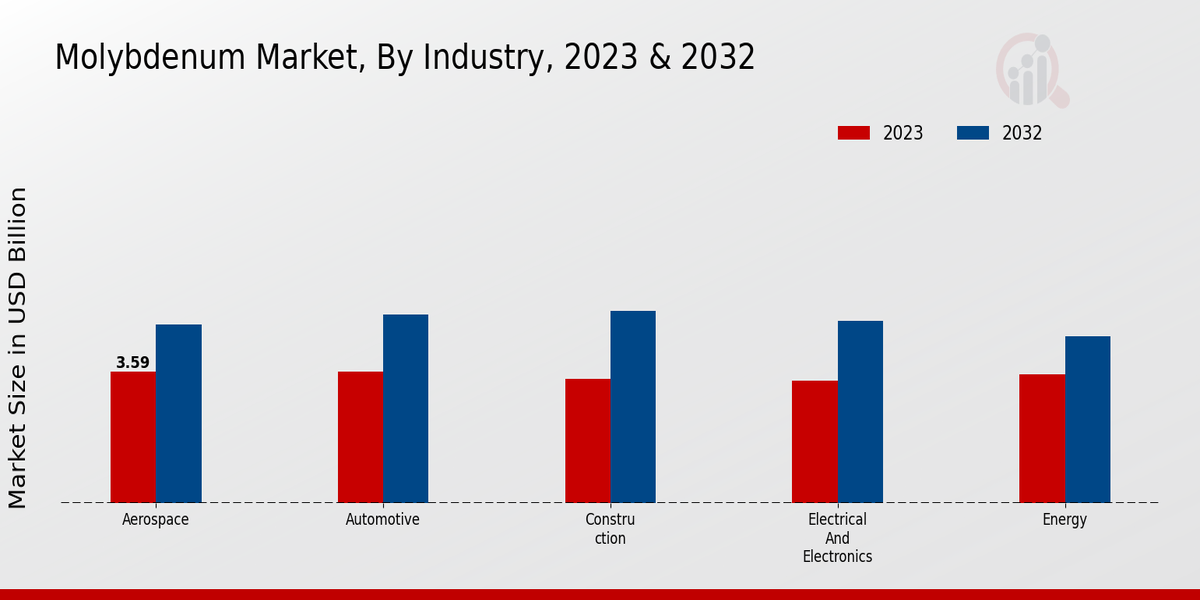 Molybdenum Market, By Industry, 2023 & 2032

2023 2032

Market Size in USD Billion

3.59

Aerospace

Automotive

Constru ction

Electrical And Electronics

Energy