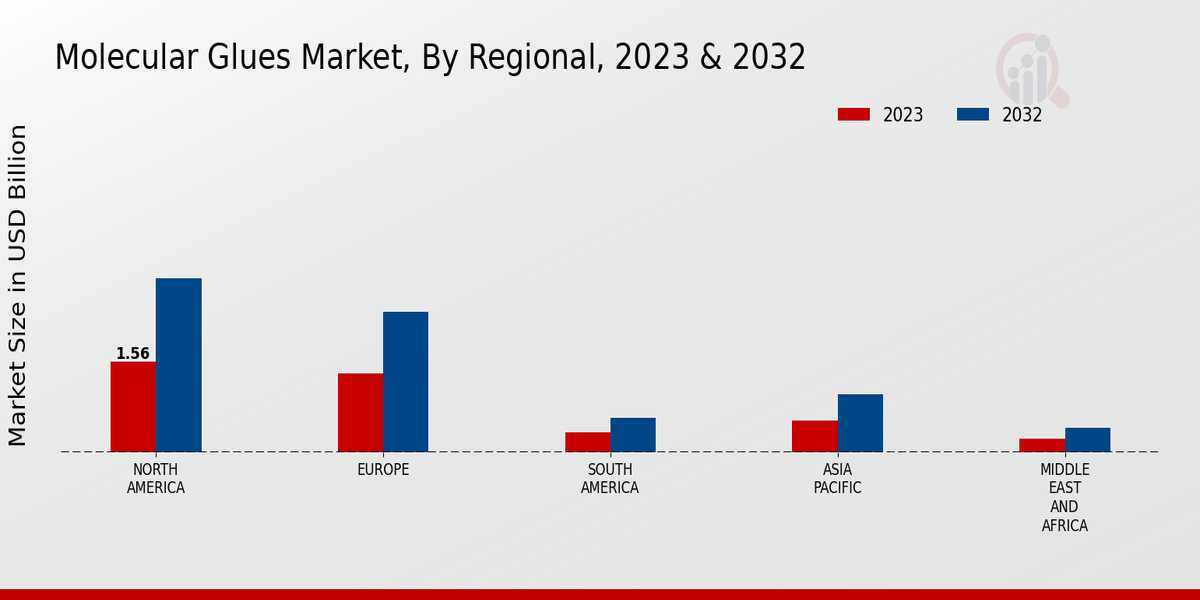 Molecular Glues Market, By Regional, 2023 & 2032

2023
2032

Market Size in USD Billion

1.56

NORTH AMERICA
EUROPE
SOUTH AMERICA
ASIA PACIFIC
MIDDLE EAST AND AFRICA