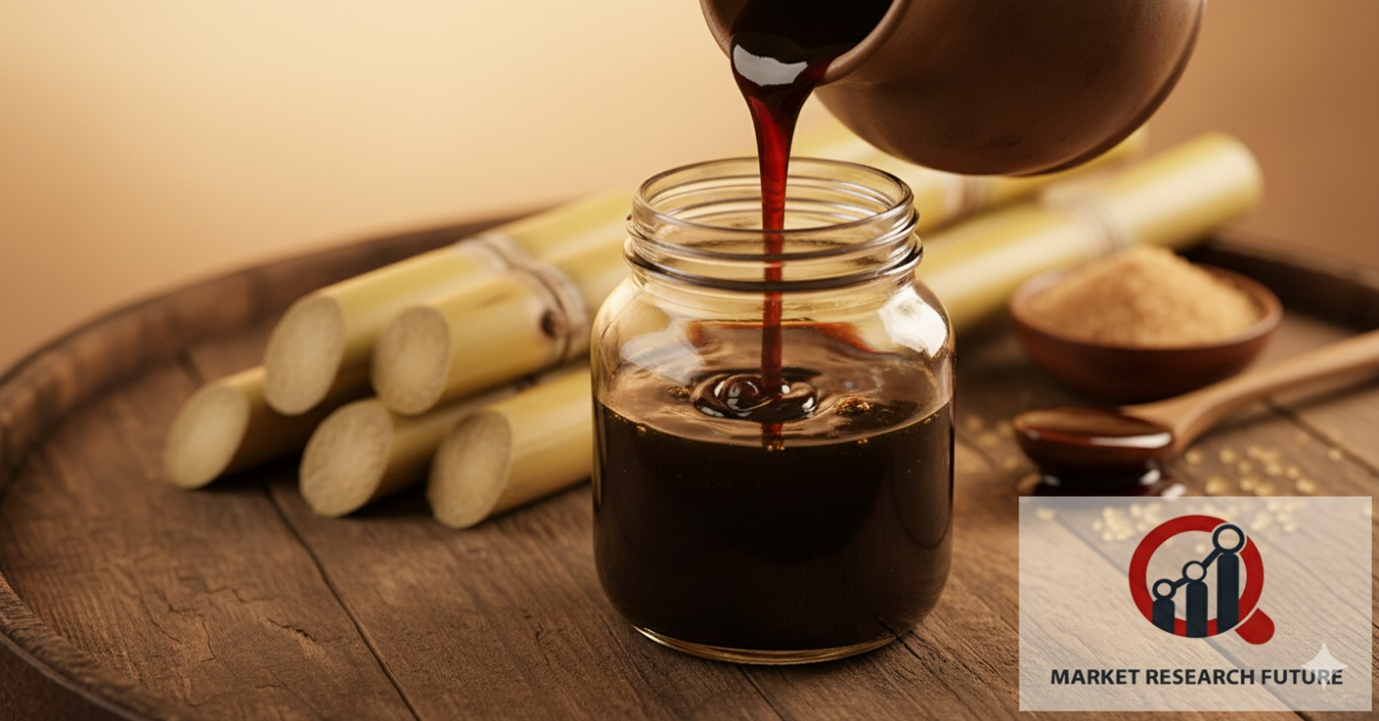 MARKET RESEARCH FUTURE