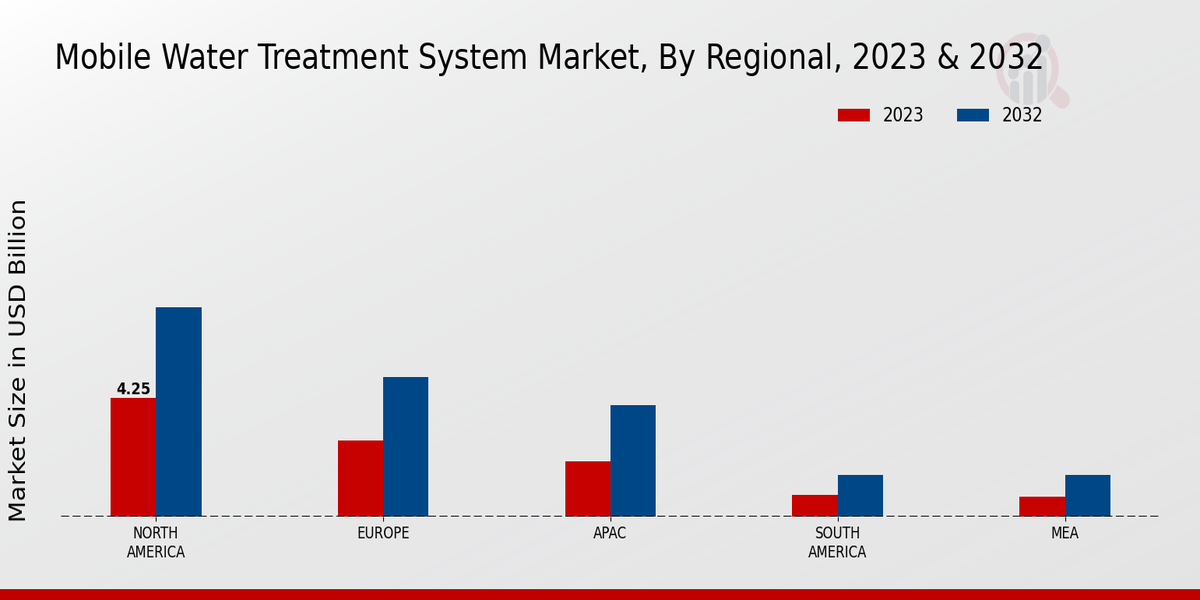 Mobile Water Treatment System Market, By Regional, 2023 & 2032

2023
2032

Market Size in USD Billion

4.25

NORTH AMERICA
EUROPE
APAC
SOUTH AMERICA
MEA