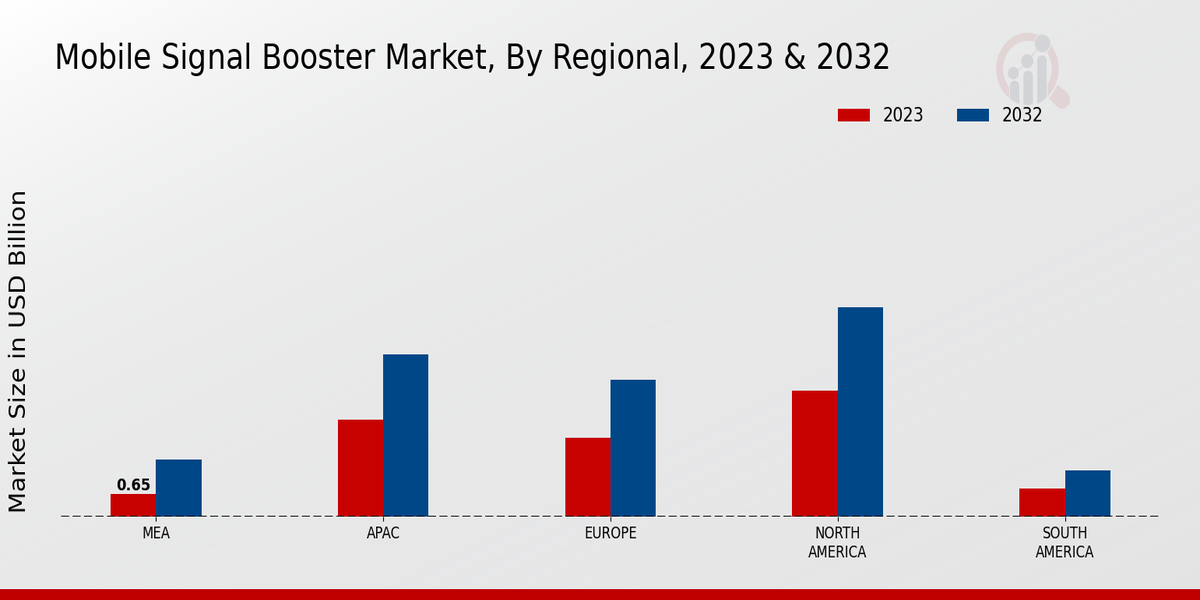 Mobile Signal Booster Market, By Regional, 2023 & 2032

2023
2032

Market Size in USD Billion

0.65

MEA
APAC
EUROPE
NORTH AMERICA
SOUTH AMERICA