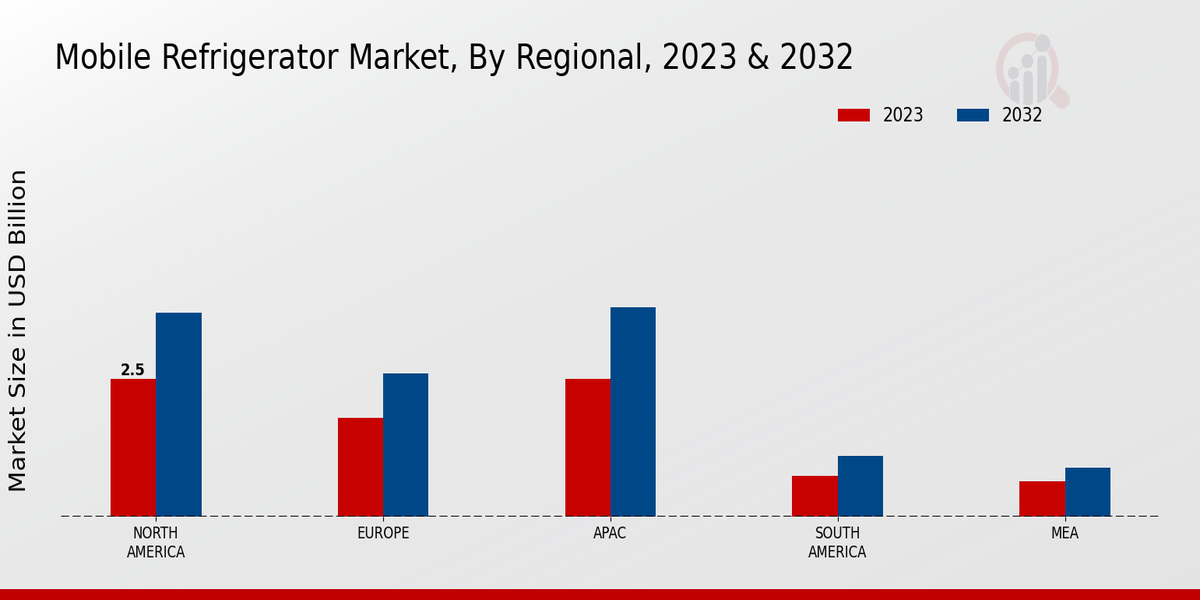 Mobile Refrigerator Market, By Regional, 2023 & 2032

2023
2032

Market Size in USD Billion

2.5

NORTH AMERICA
EUROPE
APAC
SOUTH AMERICA
MEA