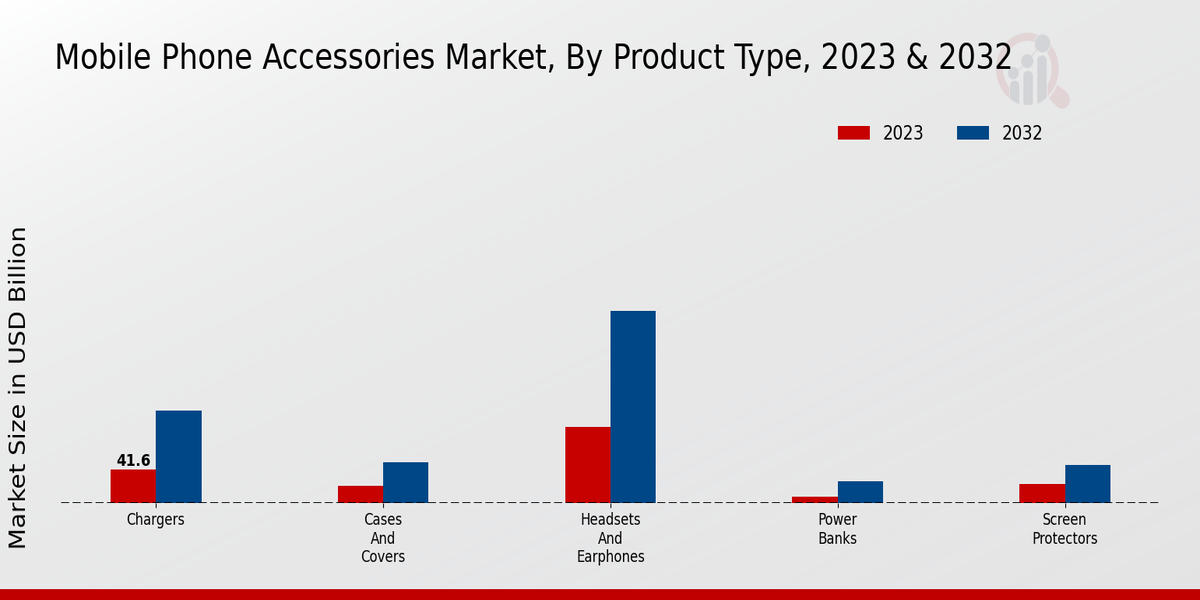 Mobile Phone Accessories Market, By Product Type, 2023 & 2032

2023
2032

Market Size in USD Billion

41.6

Chargers
Cases And Covers
Headsets And Earphones
Power Banks
Screen Protectors