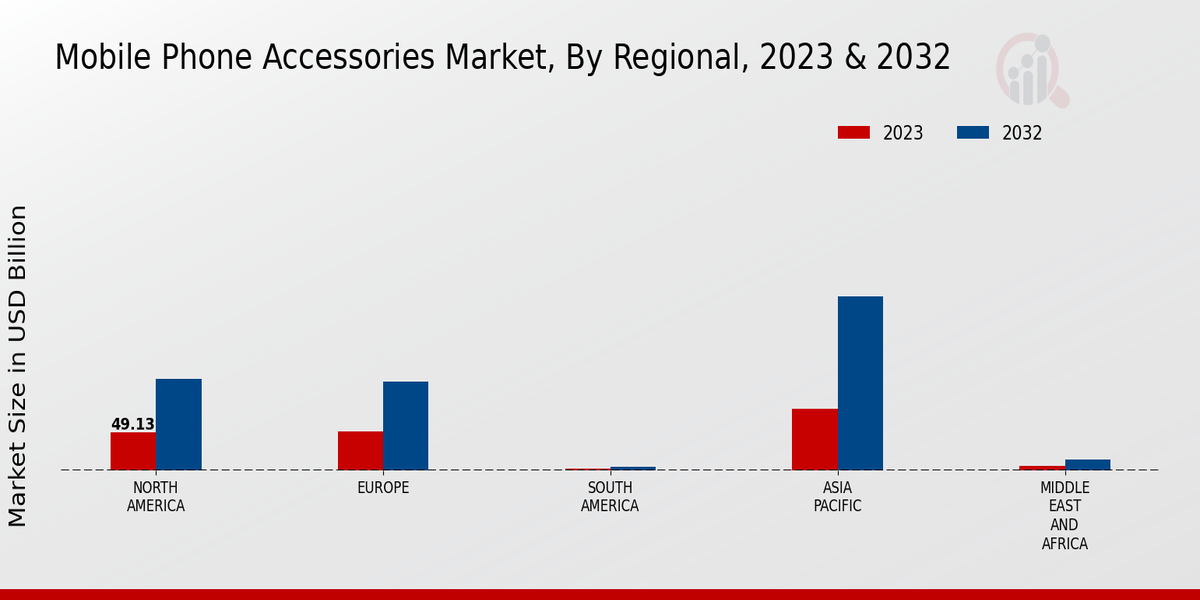 Mobile Phone Accessories Market, By Regional, 2023 & 2032

2023
2032

Market Size in USD Billion

49.13

NORTH AMERICA
EUROPE
SOUTH AMERICA
ASIA PACIFIC
MIDDLE EAST AND AFRICA