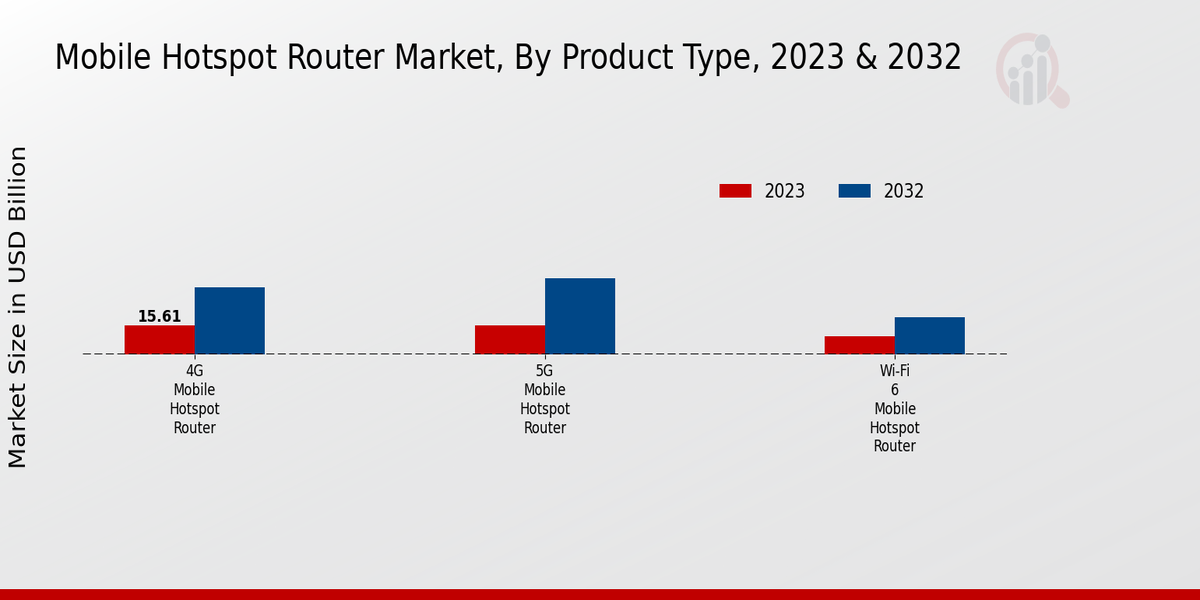 Mobile Hotspot Router Market, By Product Type, 2023 & 2032

Market Size in USD Billion

2023
2032

15.61

4G Mobile Hotspot Router

5G Mobile Hotspot Router

Wi-Fi 6 Mobile Hotspot Router