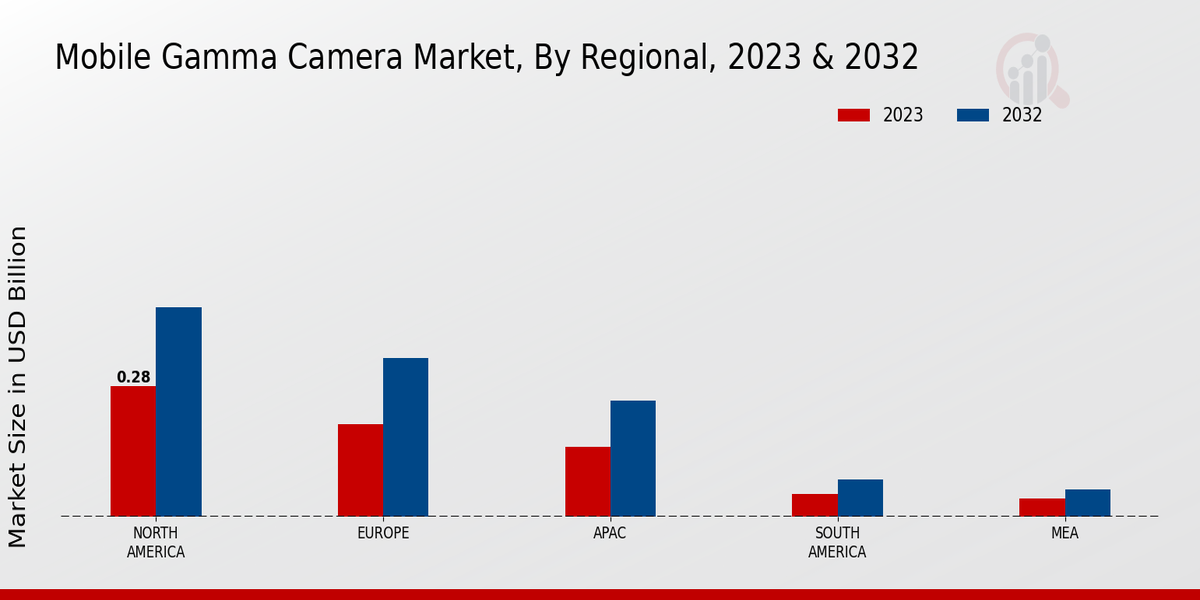 Mobile Gamma Camera Market, By Regional, 2023 & 2032

2023
2032

Market Size in USD Billion

0.28

NORTH AMERICA
EUROPE
APAC
SOUTH AMERICA
MEA