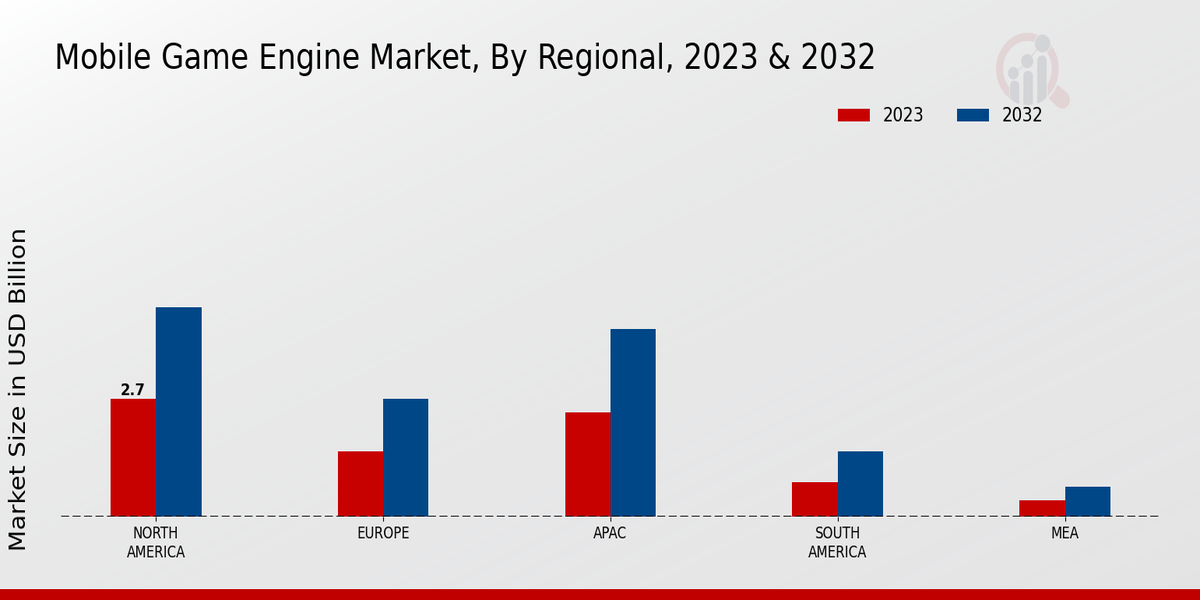 Mobile Game Engine Market, By Regional, 2023 & 2032

2023
2032

Market Size in USD Billion

2.7

NORTH AMERICA
EUROPE
APAC
SOUTH AMERICA
MEA