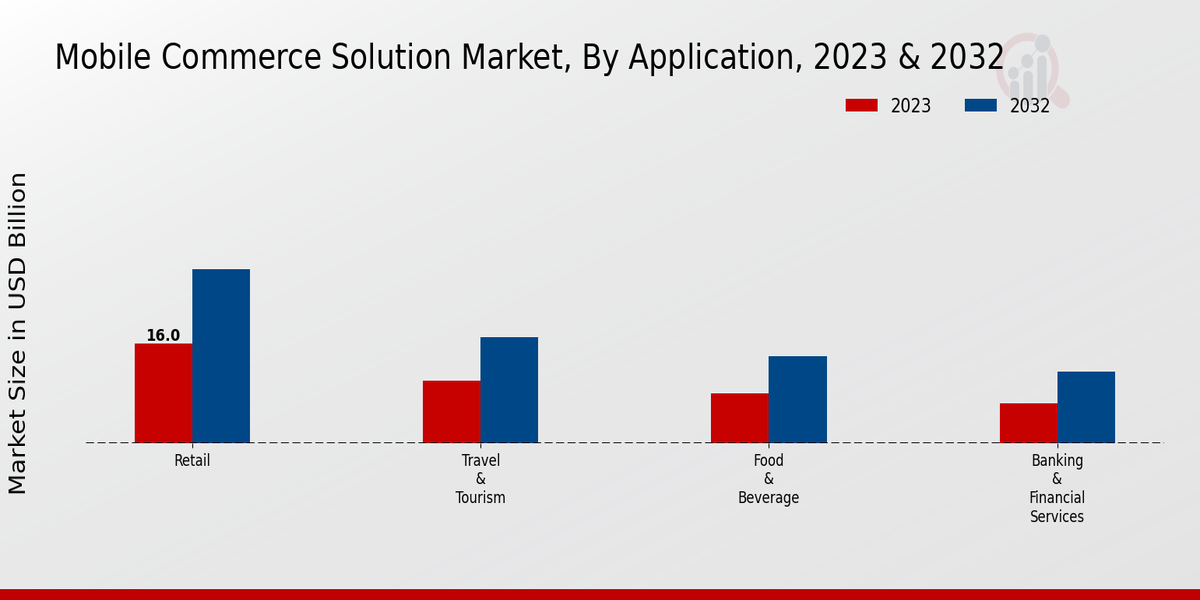 Mobile Commerce Solution Market, By Application, 2023 & 2032

2023
2032

Market Size in USD Billion

16.0

Retail

Travel & Tourism

Food & Beverage

Banking & Financial Services