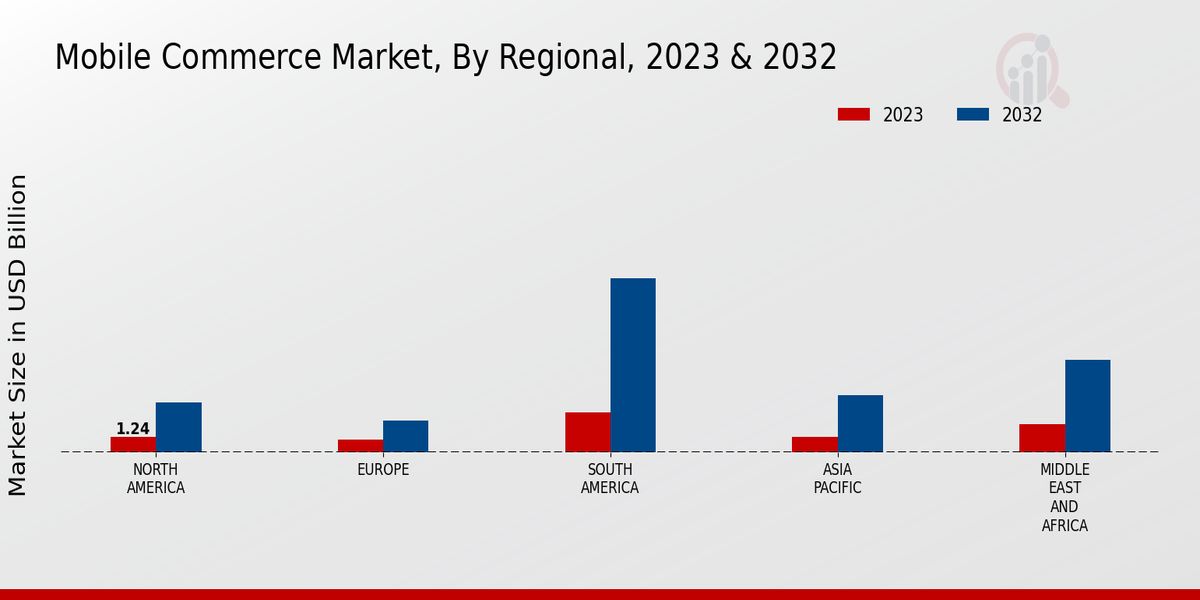 Mobile Commerce Market, By Regional, 2023 & 2032

2023
2032

Market Size in USD Billion

1.24

NORTH AMERICA
EUROPE
SOUTH AMERICA
ASIA PACIFIC
MIDDLE EAST AND AFRICA