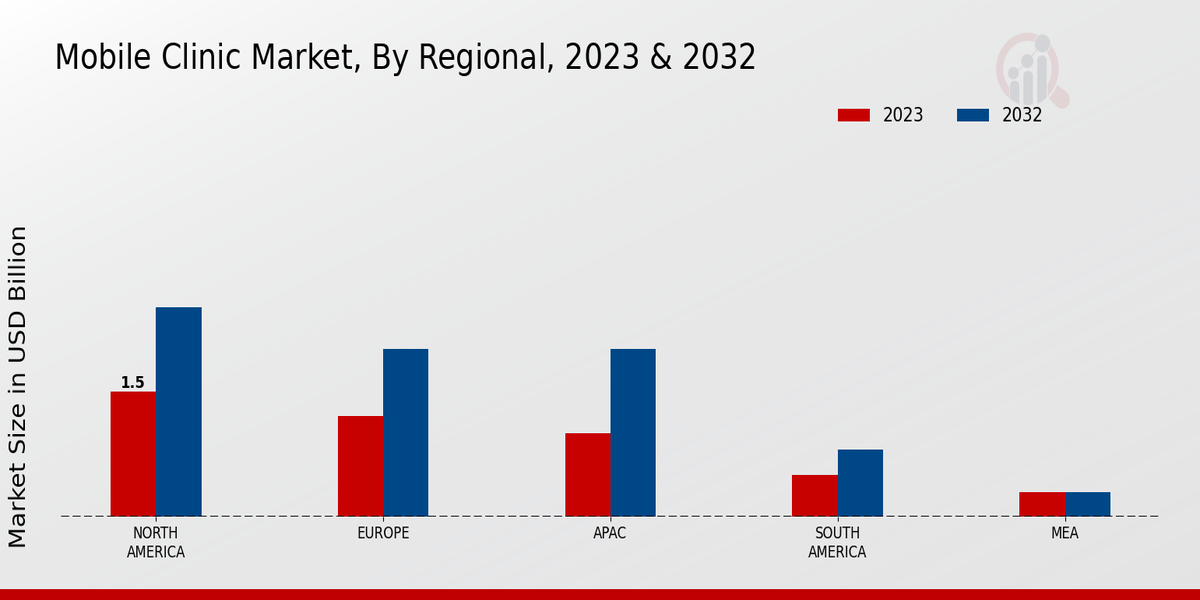 Mobile Clinic Market, By Regional, 2023 & 2032

2023
2032

Market Size in USD Billion

1.5

NORTH AMERICA
EUROPE
APAC
SOUTH AMERICA
MEA