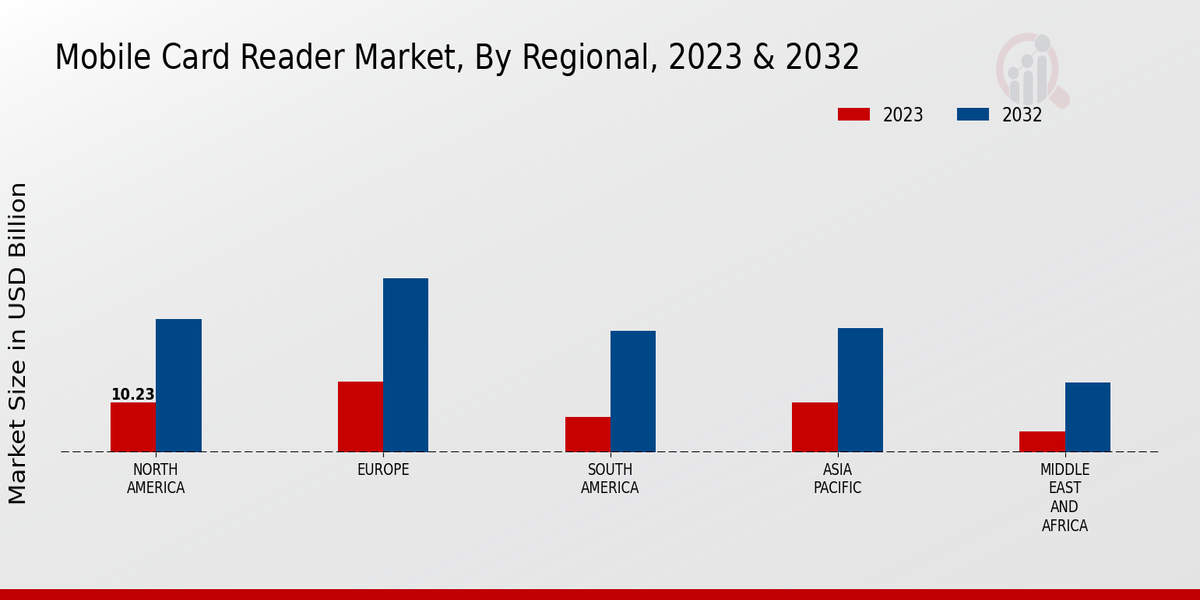 Mobile Card Reader Market, By Regional, 2023 & 2032

2023 2032

Market Size in USD Billion

10.23

NORTH AMERICA

EUROPE

SOUTH AMERICA

ASIA PACIFIC

MIDDLE EAST AND AFRICA