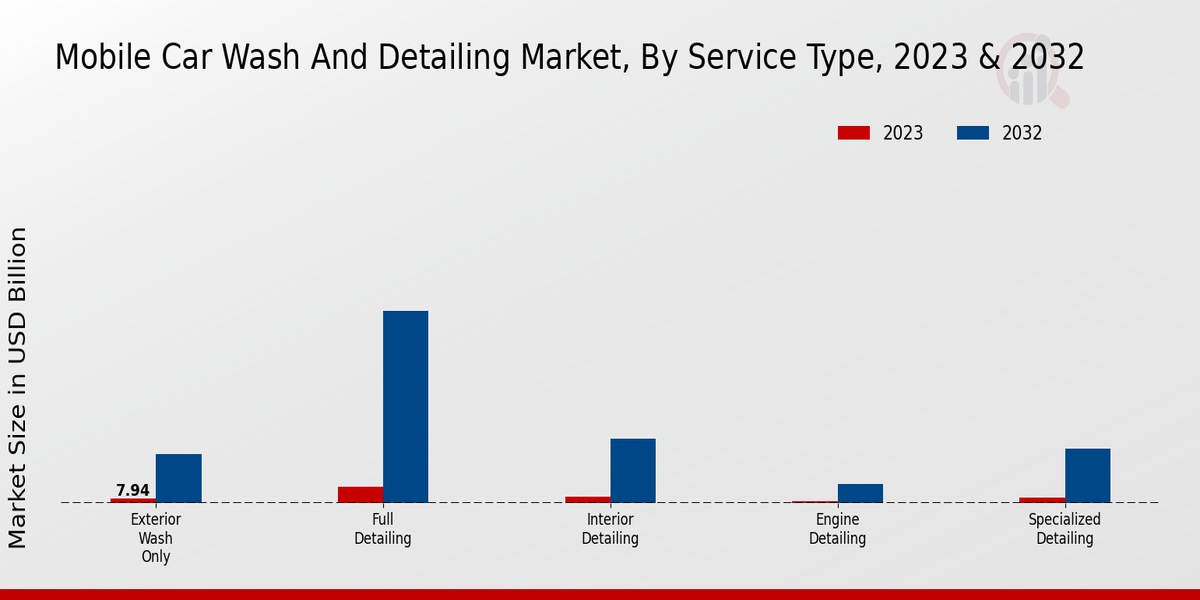 Mobile Car Wash And Detailing Market, By Service Type, 2023 & 2032

2023
2032

Market Size in USD Billion

7.94

Exterior Wash Only
Full Detailing
Interior Detailing
Engine Detailing
Specialized Detailing