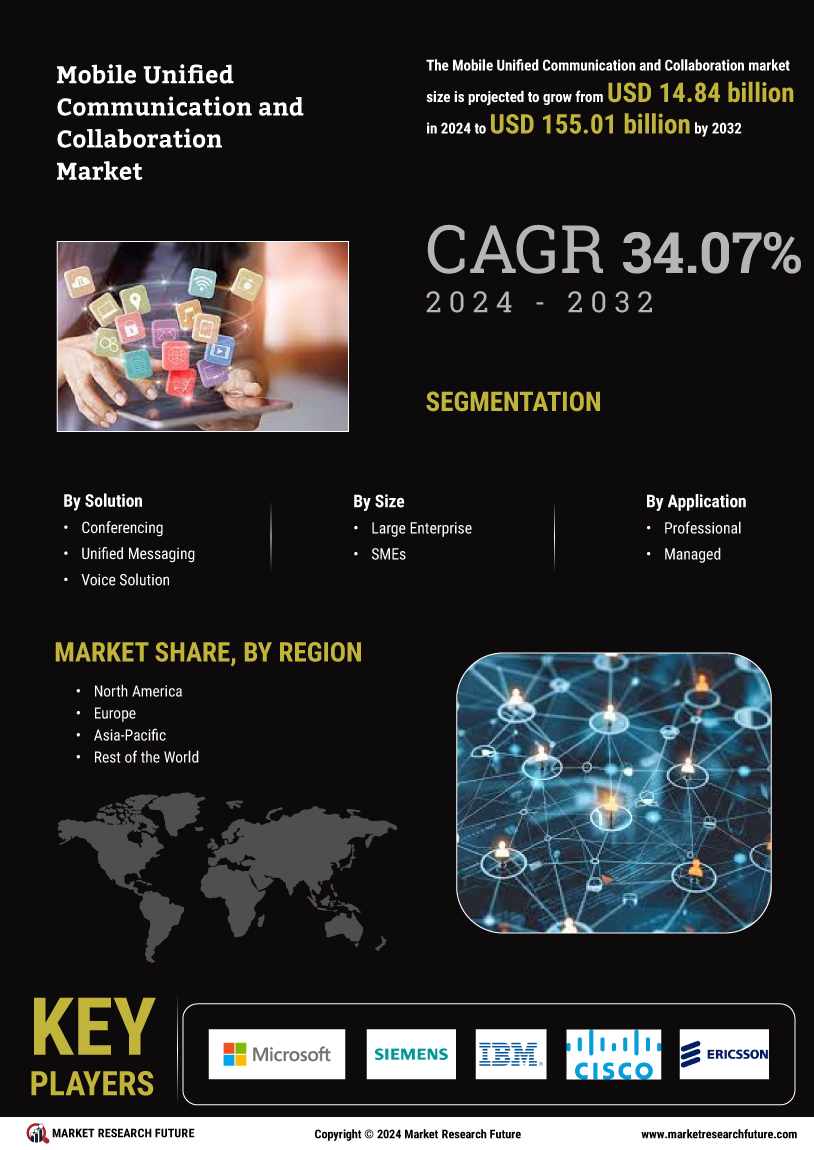 Mobile Unified Communication and Collaboration Market

The Mobile Unified Communication and Collaboration market size is projected to grow from USD 14.84 billion in 2024 to USD 155.01 billion by 2032

CAGR 34.07%
2024 - 2032

SEGMENTATION

By Solution
• Conferencing
• Unified Messaging
• Voice Solution

By Size
• Large Enterprise
• SMEs

By Application
• Professional
• Managed

MARKET SHARE, BY REGION
• North America
• Europe
• Asia-Pacific
• Rest of the World

KEY PLAYERS

Microsoft
SIEMENS
IBM
CISCO
ERICSSON

MARKET RESEARCH FUTURE
Copyright © 2024 Market Research Future
www.marketresearchfuture.com