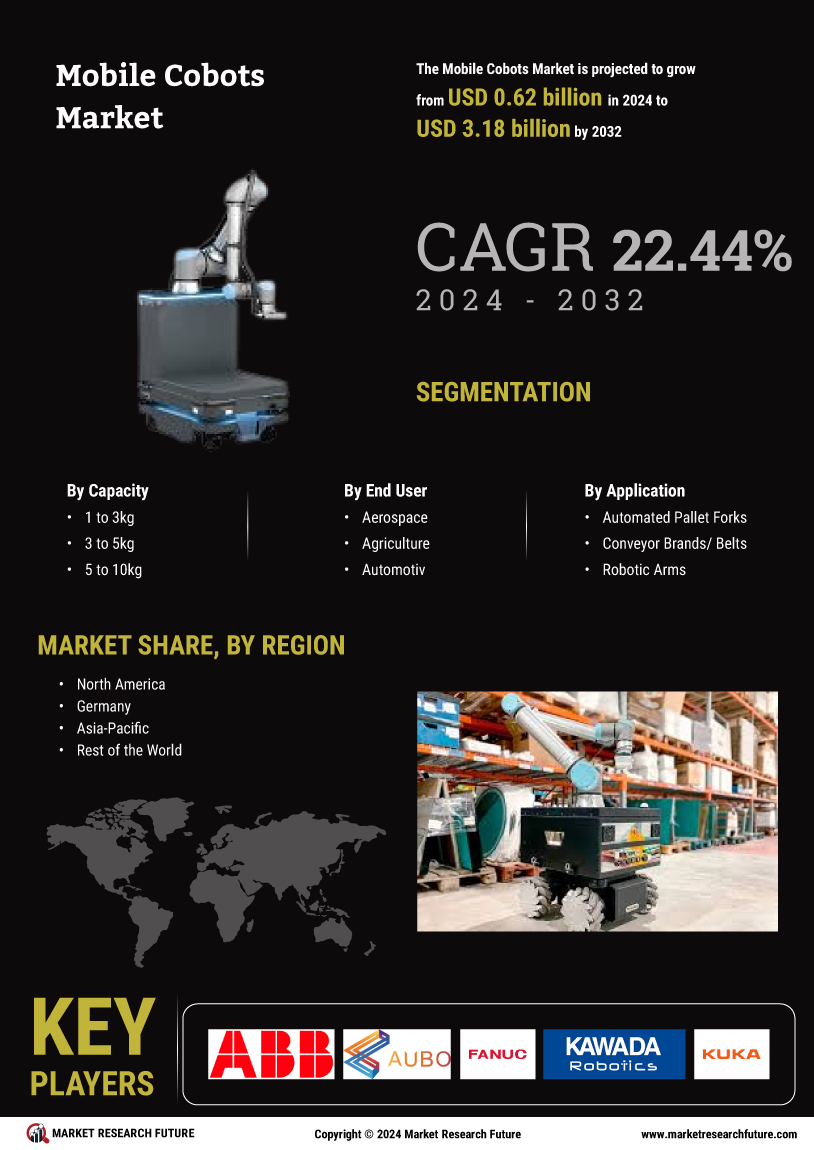 Mobile Cobots Market

The Mobile Cobots Market is projected to grow from USD 0.62 billion in 2024 to USD 3.18 billion by 2032

CAGR 22.44%
2024 - 2032

SEGMENTATION

By Capacity
• 1 to 3kg
• 3 to 5kg
• 5 to 10kg

By End User
• Aerospace
• Agriculture
• Automotiv

By Application
• Automated Pallet Forks
• Conveyor Brands/ Belts
• Robotic Arms

MARKET SHARE, BY REGION
• North America
• Germany
• Asia-Pacific
• Rest of the World

KEY PLAYERS

ABB
AUBO
FANUC
KAWADA Robotics
KUKA

MARKET RESEARCH FUTURE
Copyright © 2024 Market Research Future
www.marketresearchfuture.com