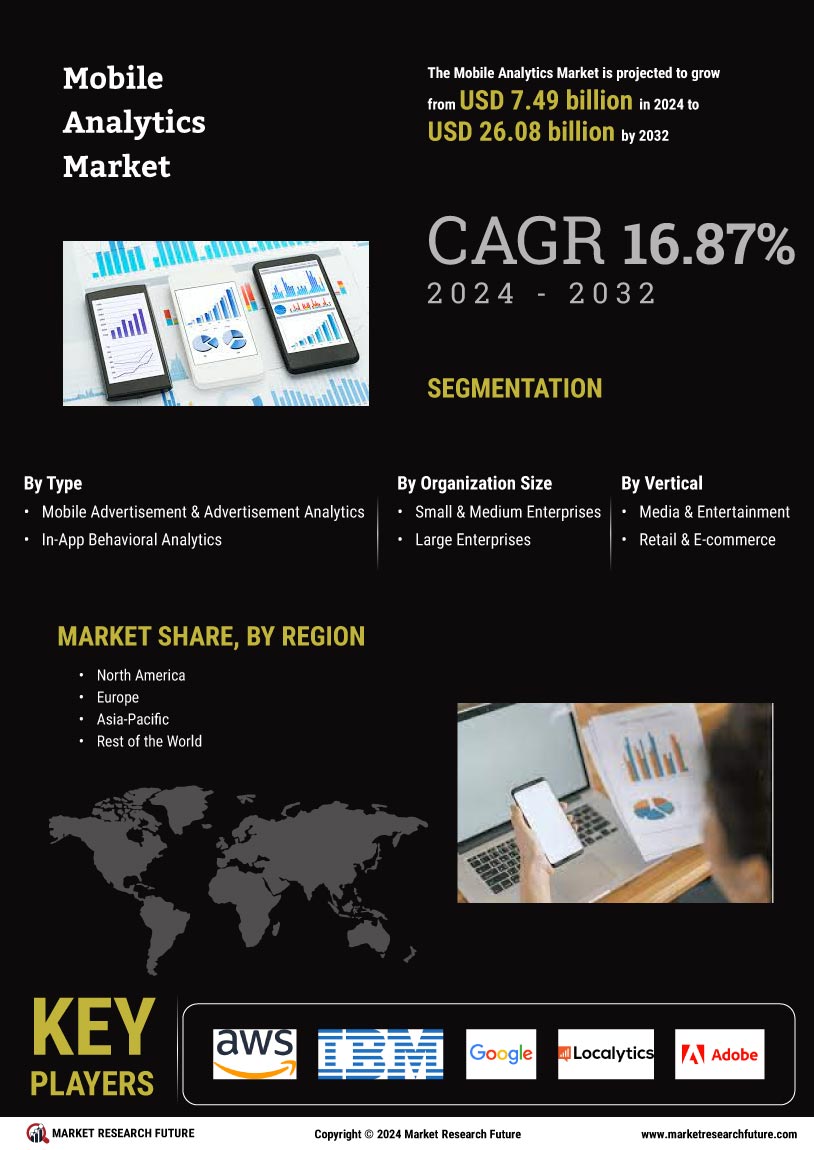 Mobile Analytics Market

The Mobile Analytics Market is projected to grow from USD 7.49 billion in 2024 to USD 26.08 billion by 2032

CAGR 16.87%
2024 - 2032

SEGMENTATION

By Type
• Mobile Advertisement & Advertisement Analytics
• In-App Behavioral Analytics

By Organization Size
• Small & Medium Enterprises
• Large Enterprises

By Vertical
• Media & Entertainment
• Retail & E-commerce

MARKET SHARE, BY REGION
• North America
• Europe
• Asia-Pacific
• Rest of the World

KEY PLAYERS

aws
IBM
Google
Localytics
Adobe

MARKET RESEARCH FUTURE
Copyright © 2024 Market Research Future
www.marketresearchfuture.com