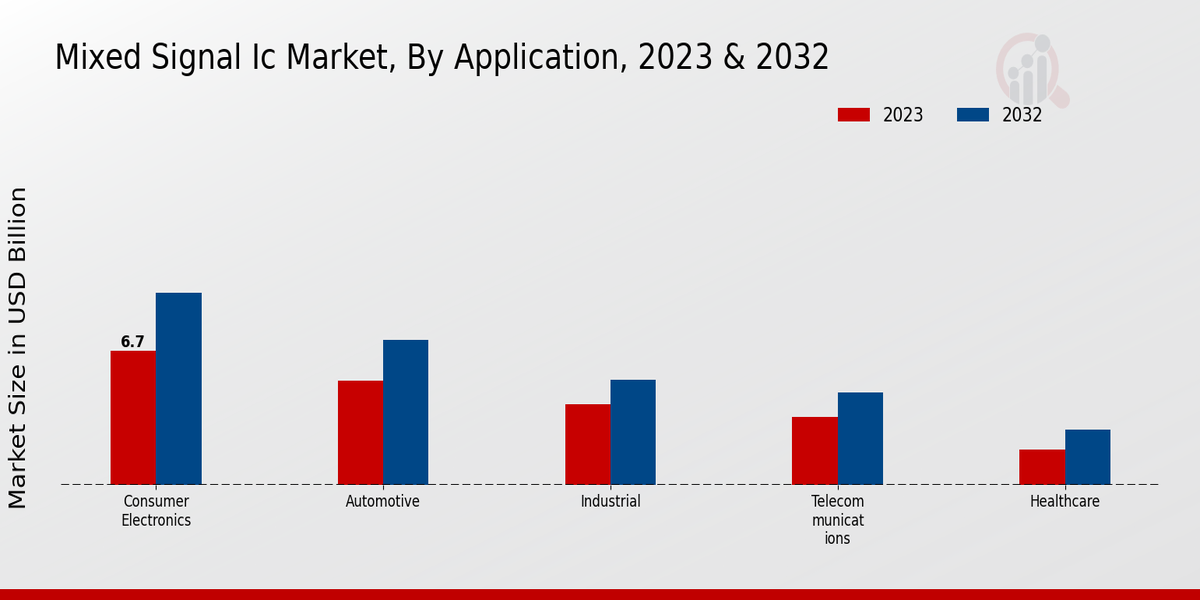 Mixed Signal Ic Market, By Application, 2023 & 2032

2023 2032

Market Size in USD Billion

6.7

Consumer Electronics

Automotive

Industrial

Telecom municat ions

Healthcare