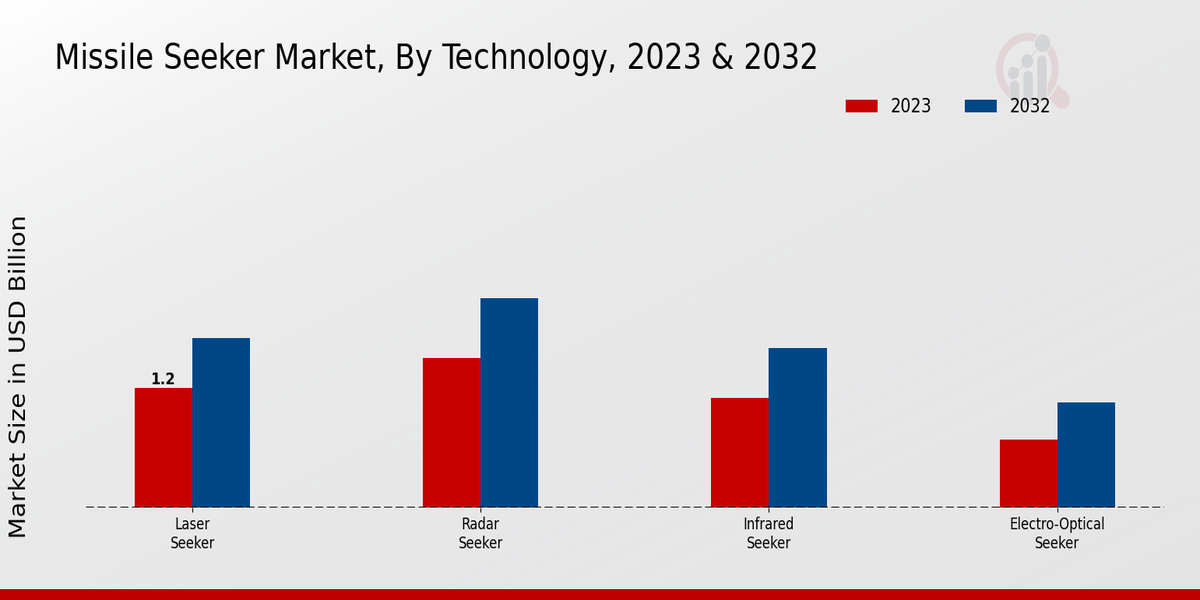 Missile Seeker Market, By Technology, 2023 & 2032

2023
2032

Market Size in USD Billion

1.2

Laser Seeker
Radar Seeker
Infrared Seeker
Electro-Optical Seeker