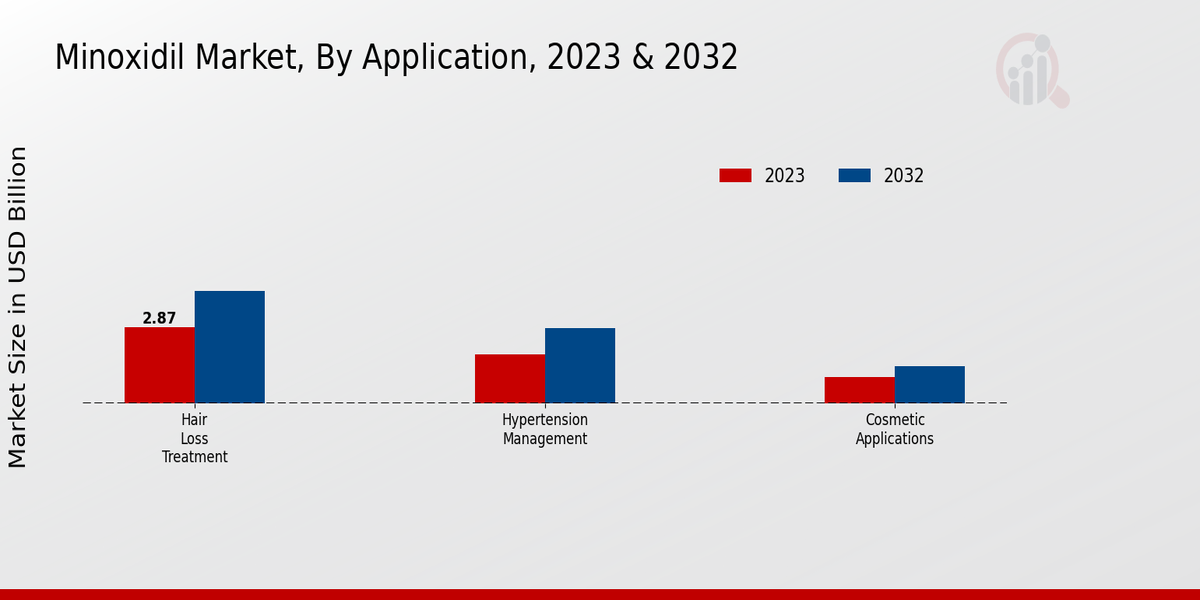 Minoxidil Market, By Application, 2023 & 2032

Market Size in USD Billion

2023
2032

2.87

Hair Loss Treatment

Hypertension Management

Cosmetic Applications