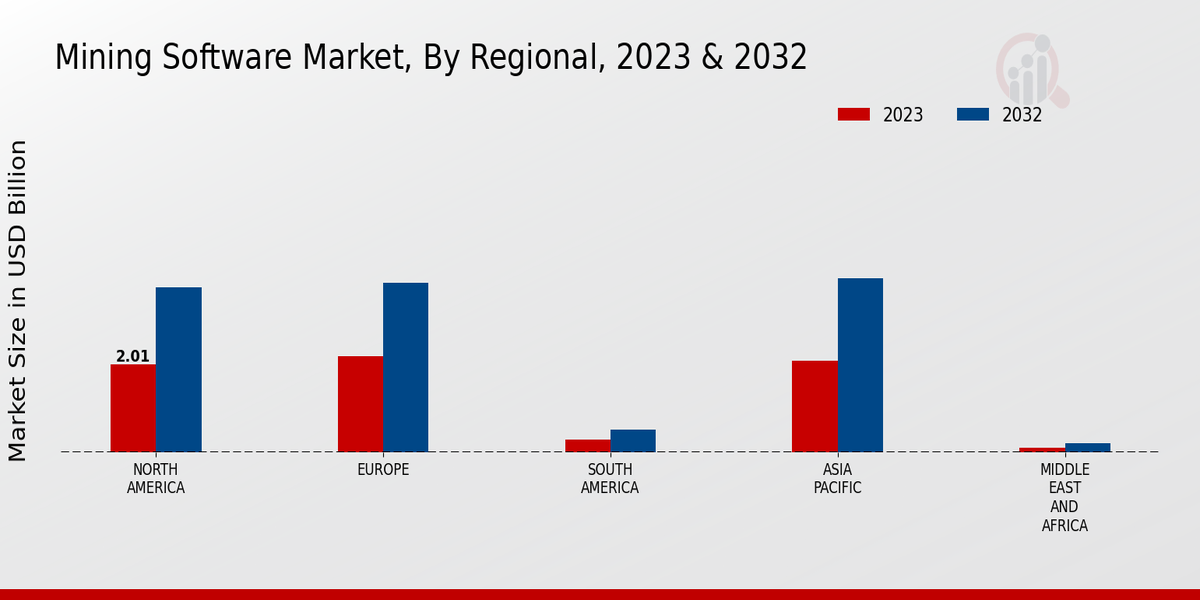 Mining Software Market, By Regional, 2023 & 2032

2023 2032

Market Size in USD Billion

2.01

NORTH AMERICA

EUROPE

SOUTH AMERICA

ASIA PACIFIC

MIDDLE EAST AND AFRICA