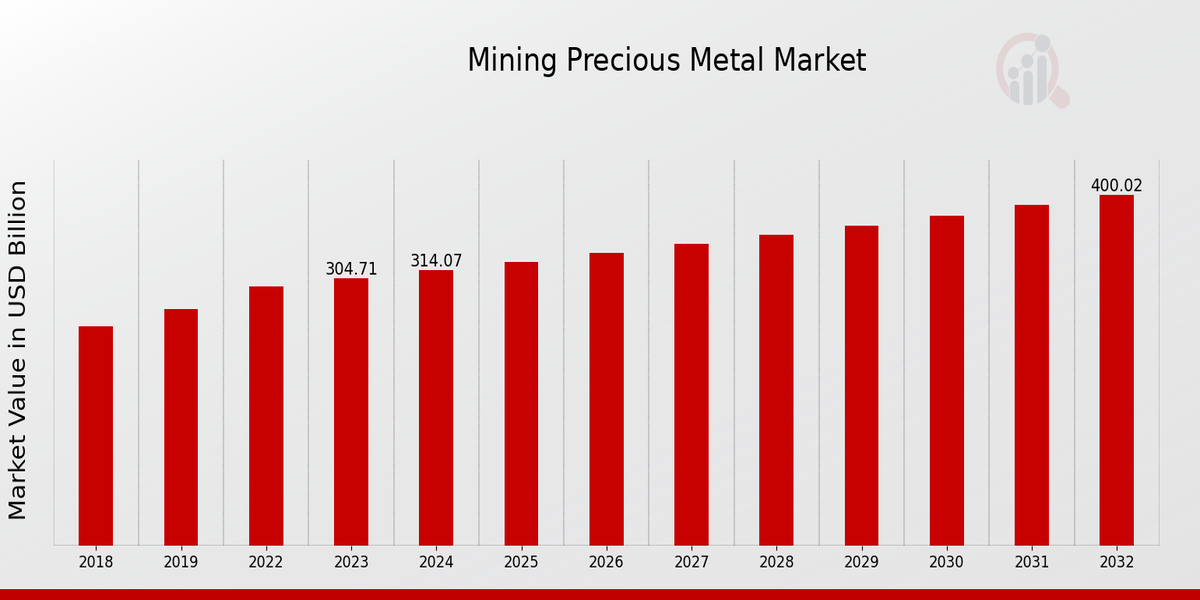 Mining Precious Metal Market

Market Value in USD Billion

304.71
314.07
400.02

2018
2019
2022
2023
2024
2025
2026
2027
2028
2029
2030
2031
2032