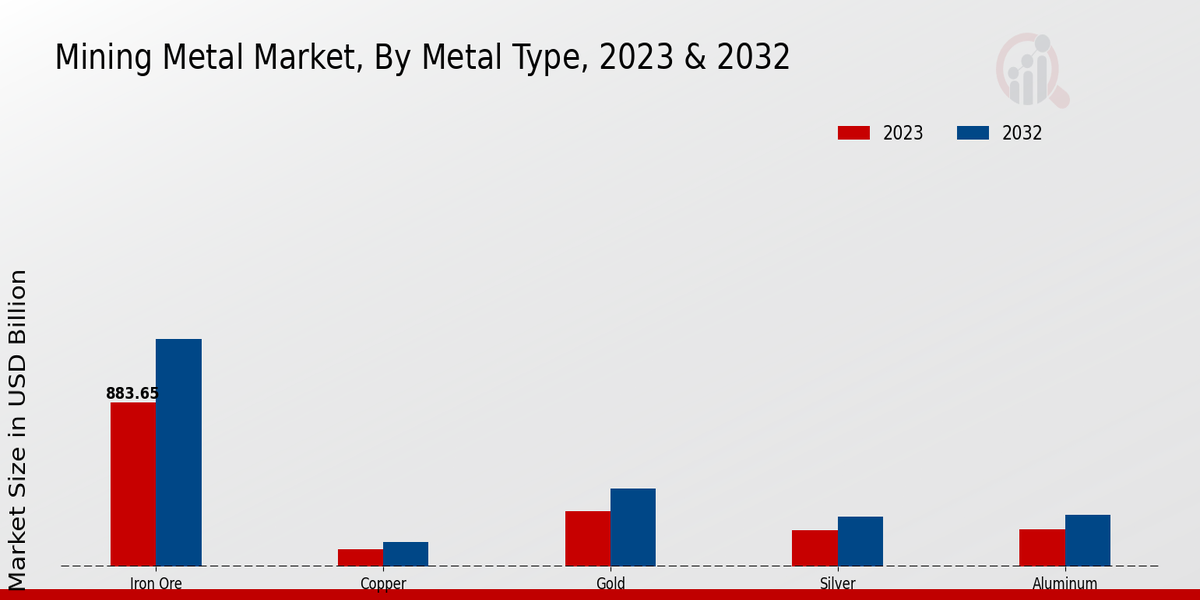 Mining Metal Market, By Metal Type, 2023 & 2032

2023
2032

Market Size in USD Billion

883.65

Iron Ore
Copper
Gold
Silver
Aluminum