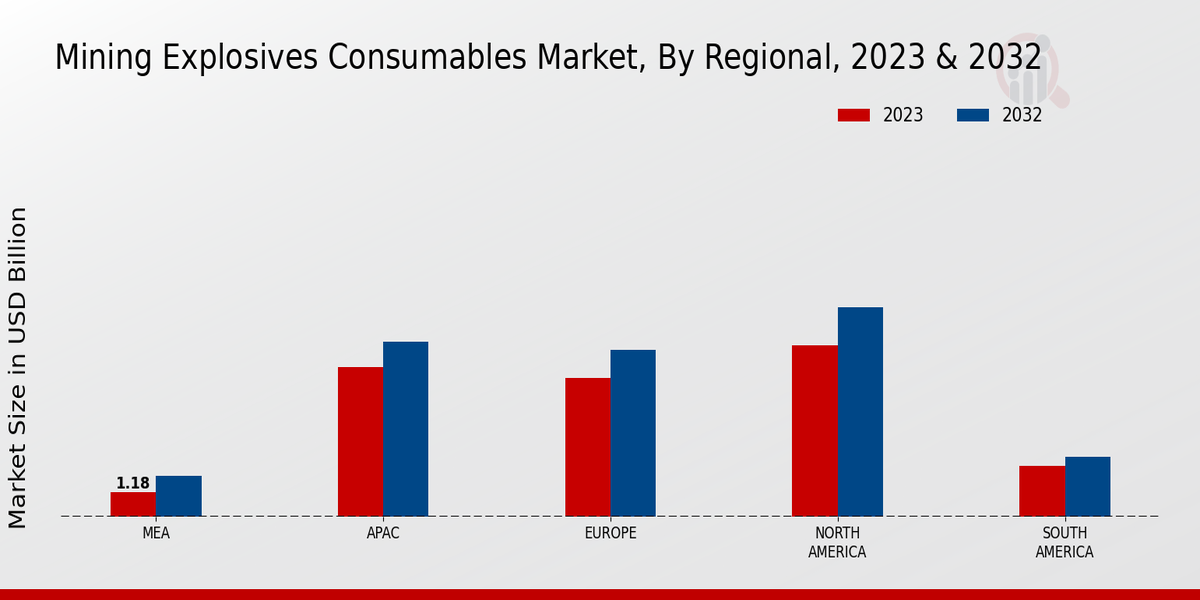 Mining Explosives Consumables Market, By Regional, 2023 & 2032

2023
2032

Market Size in USD Billion

1.18

MEA
APAC
EUROPE
NORTH AMERICA
SOUTH AMERICA