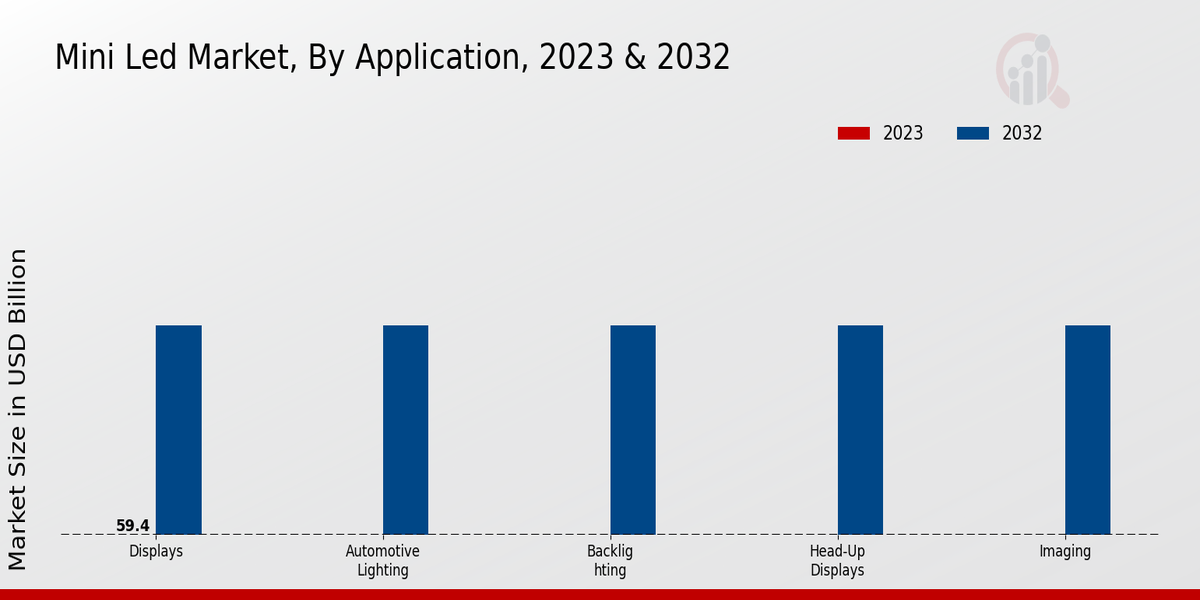 Mini Led Market, By Application, 2023 & 2032

2023 2032

Market Size in USD Billion

59.4

Displays

Automotive Lighting

Backlig hting

Head-Up Displays

Imaging