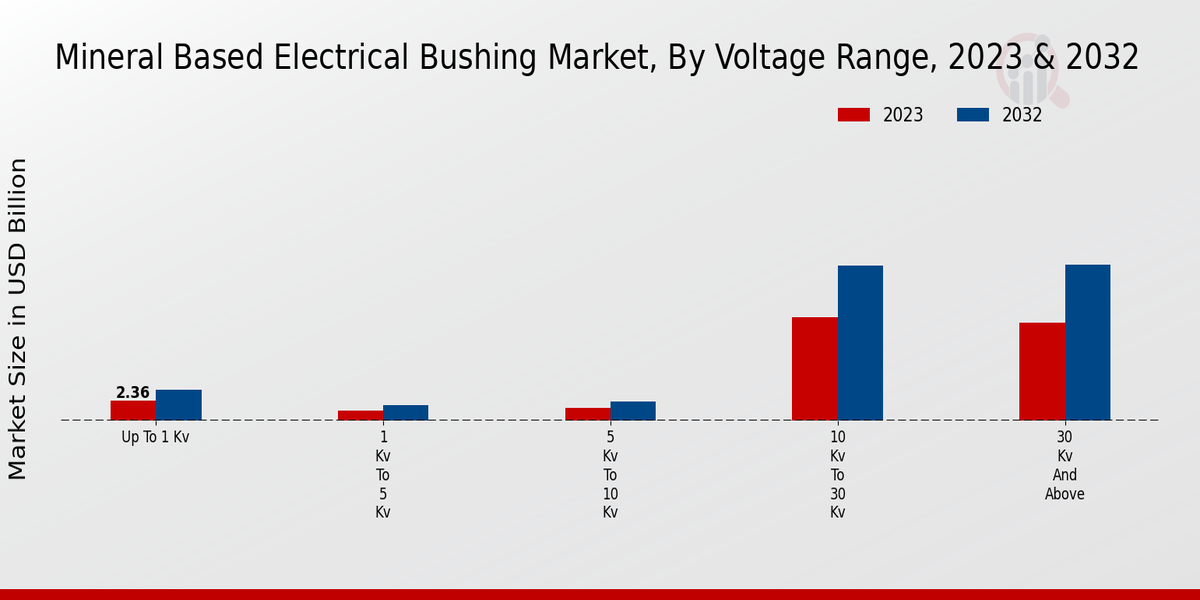 Mineral Based Electrical Bushing Market, By Voltage Range, 2023 & 2032

2023
2032

Market Size in USD Billion

2.36

Up To 1 Kv
1 Kv To 5 Kv
5 Kv To 10 Kv
10 Kv To 30 Kv
30 Kv And Above