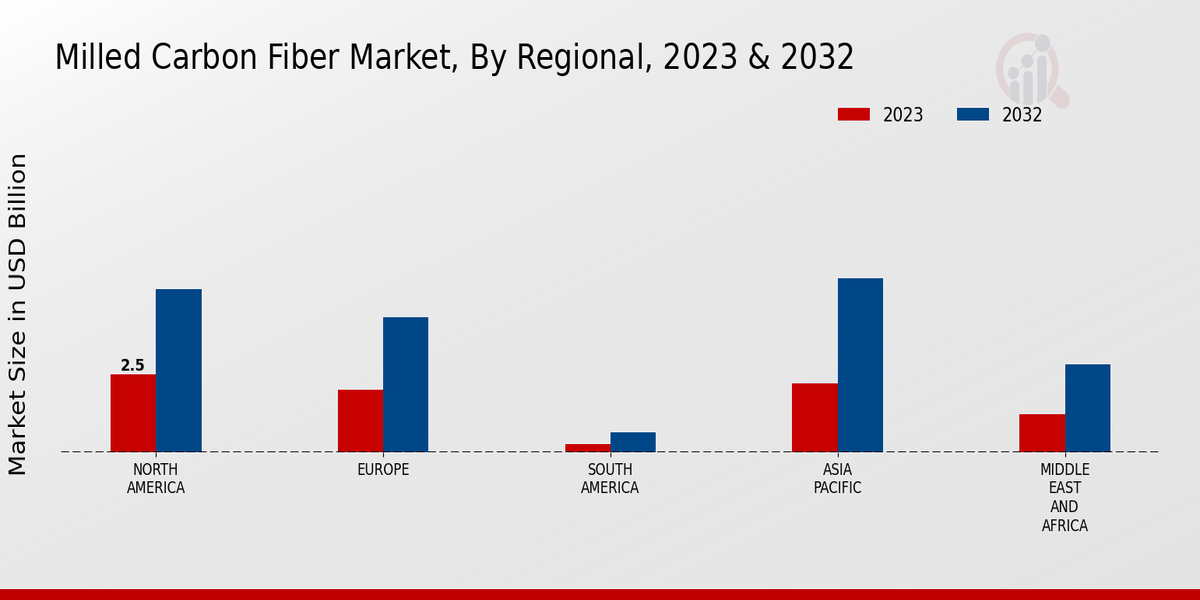 Milled Carbon Fiber Market, By Regional, 2023 & 2032

2023 2032

Market Size in USD Billion

2.5

NORTH AMERICA

EUROPE

SOUTH AMERICA

ASIA PACIFIC

MIDDLE EAST AND AFRICA