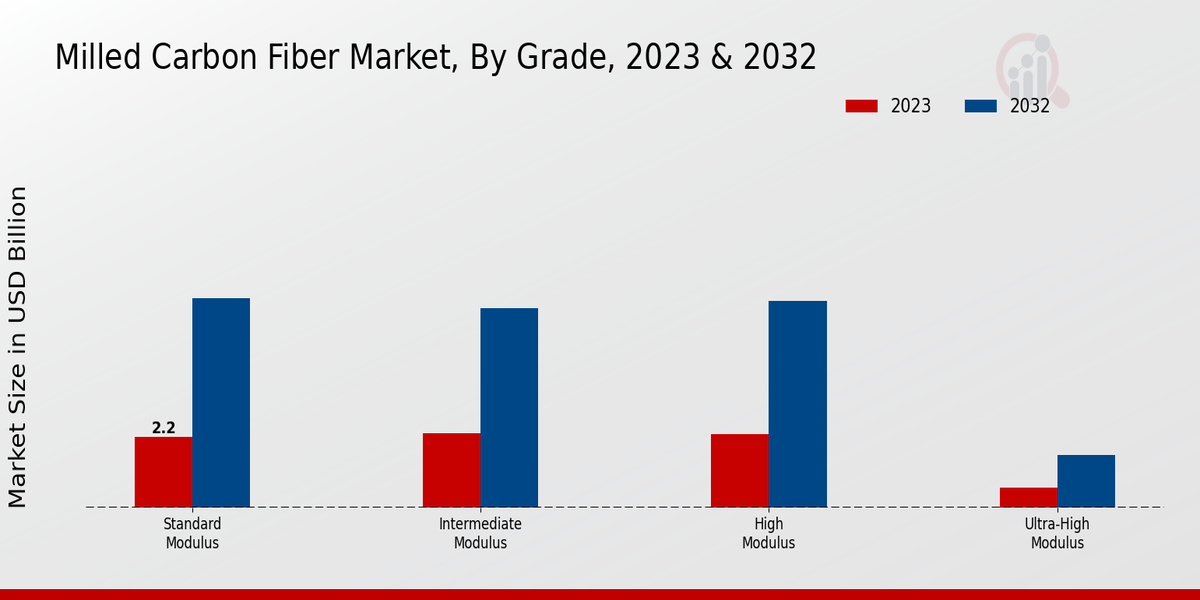 Milled Carbon Fiber Market, By Grade, 2023 & 2032

2023
2032

Market Size in USD Billion

2.2

Standard Modulus

Intermediate Modulus

High Modulus

Ultra-High Modulus