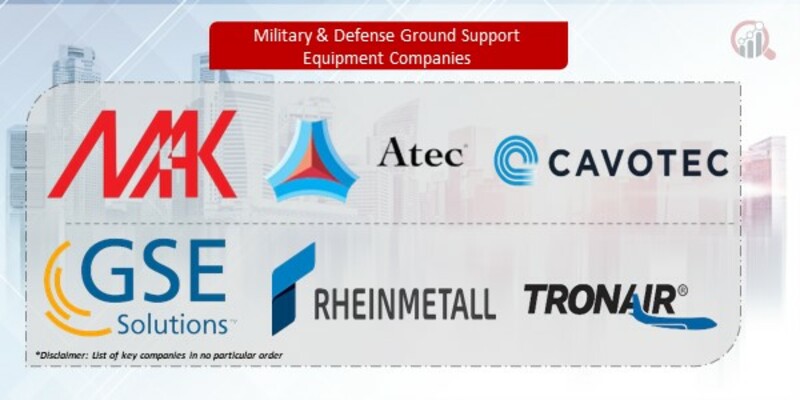 Military & Defense Ground Support Equipment Companies

MAK

Atec

CAVOTEC

GSE Solutions™

RHEINMETALL

TRONAIR®

*Disclaimer: List of key companies in no particular order