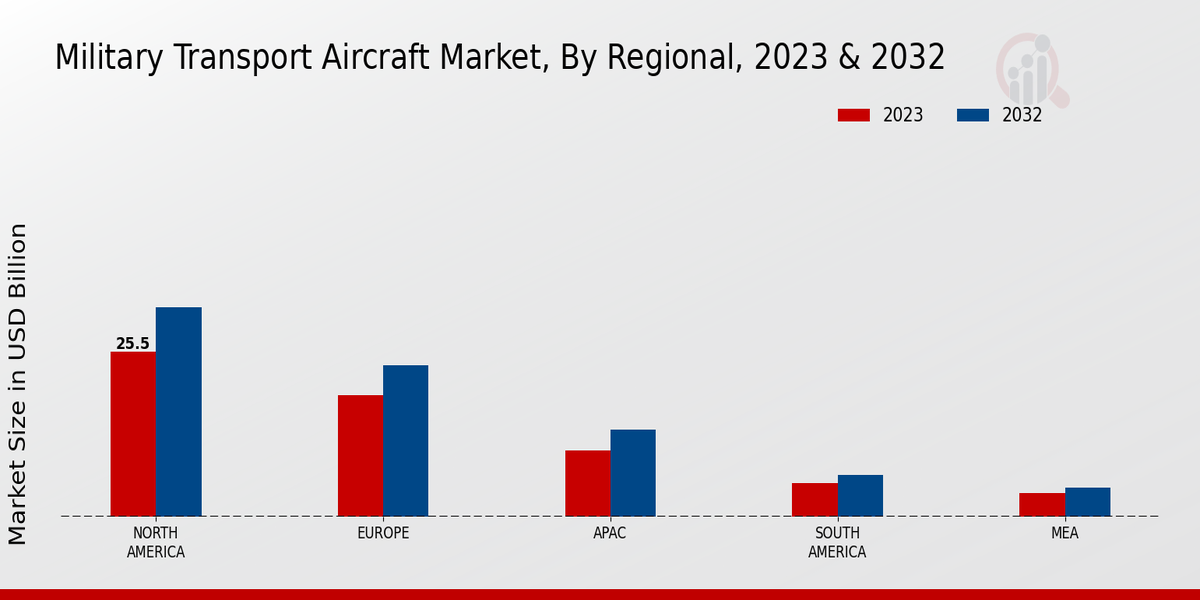 Military Transport Aircraft Market, By Regional, 2023 & 2032

2023
2032

Market Size in USD Billion

25.5

NORTH AMERICA
EUROPE
APAC
SOUTH AMERICA
MEA