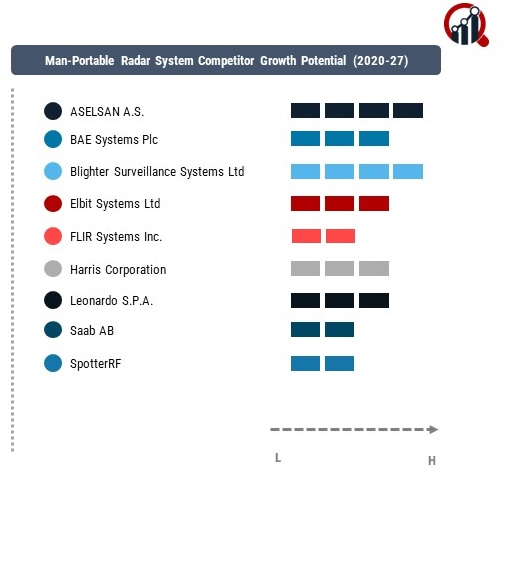 Man-Portable Radar System Competitor Growth Potential (2020-27)

ASELSAN A.S.
BAE Systems Plc
Blighter Surveillance Systems Ltd
Elbit Systems Ltd
FLIR Systems Inc.
Harris Corporation
Leonardo S.P.A.
Saab AB
SpotterRF

L
H