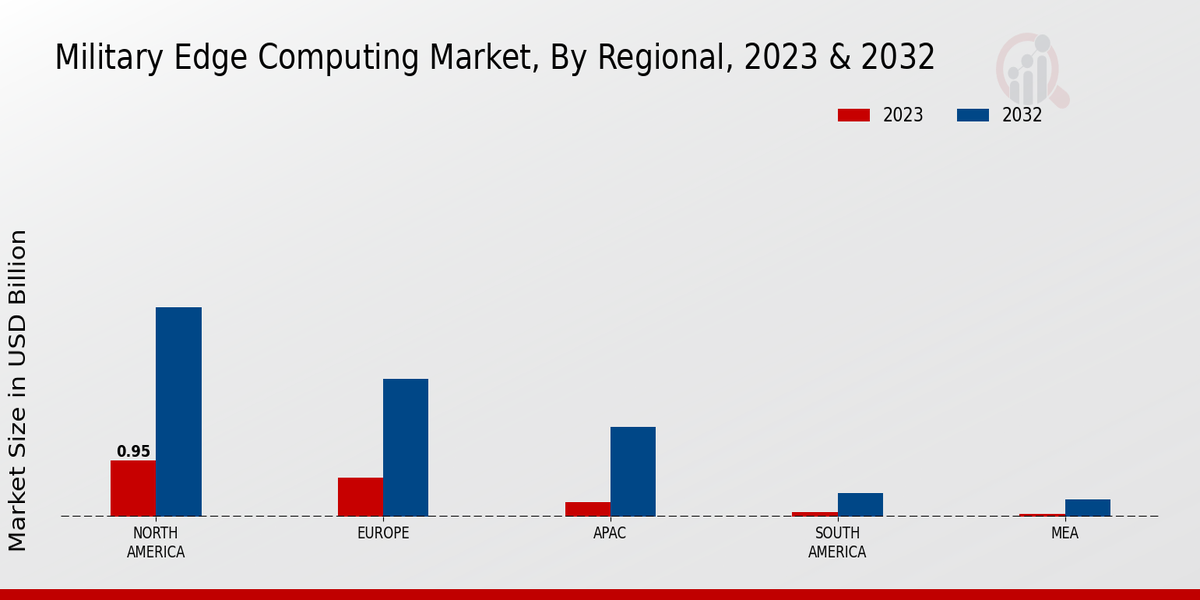 Military Edge Computing Market, By Regional, 2023 & 2032

2023
2032

Market Size in USD Billion

0.95

NORTH AMERICA
EUROPE
APAC
SOUTH AMERICA
MEA